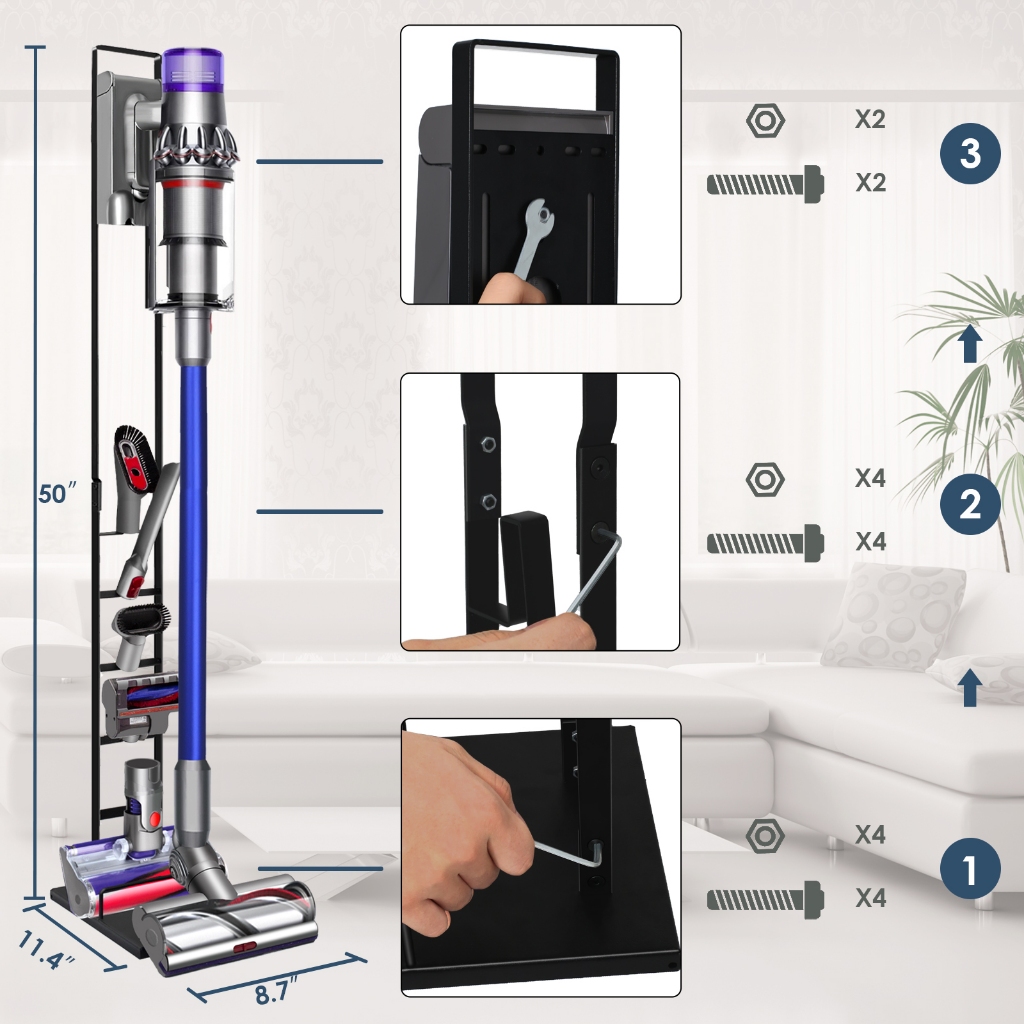 50″

11.4″

8.7″

X2

X2

3

X4

X4

2

X4

X4

1