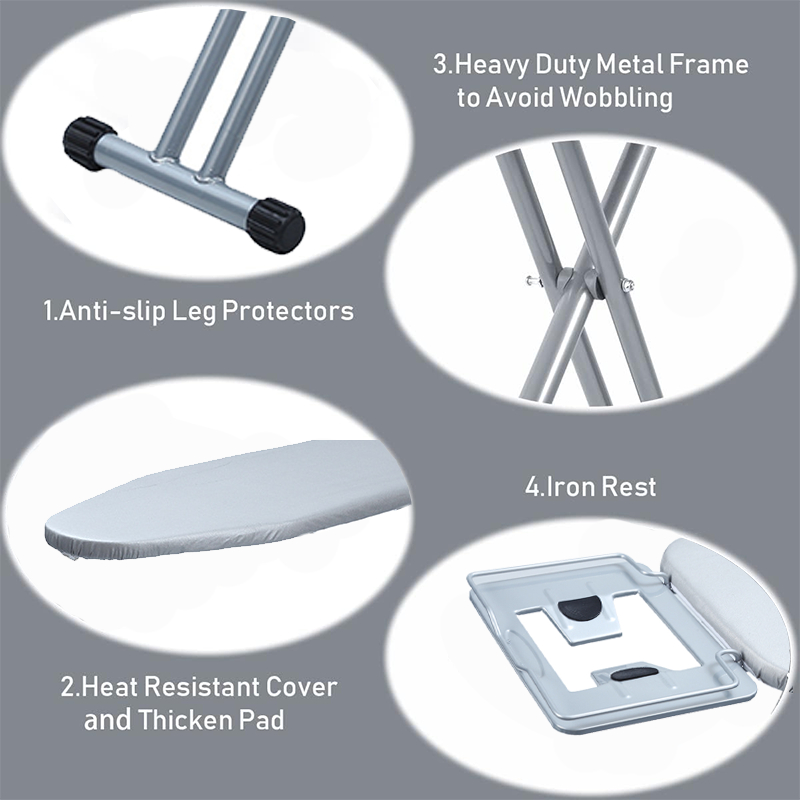 3.Heavy Duty Metal Frame to Avoid Wobbling

1.Anti-slip Leg Protectors

4.Iron Rest

2.Heat Resistant Cover and Thicken Pad