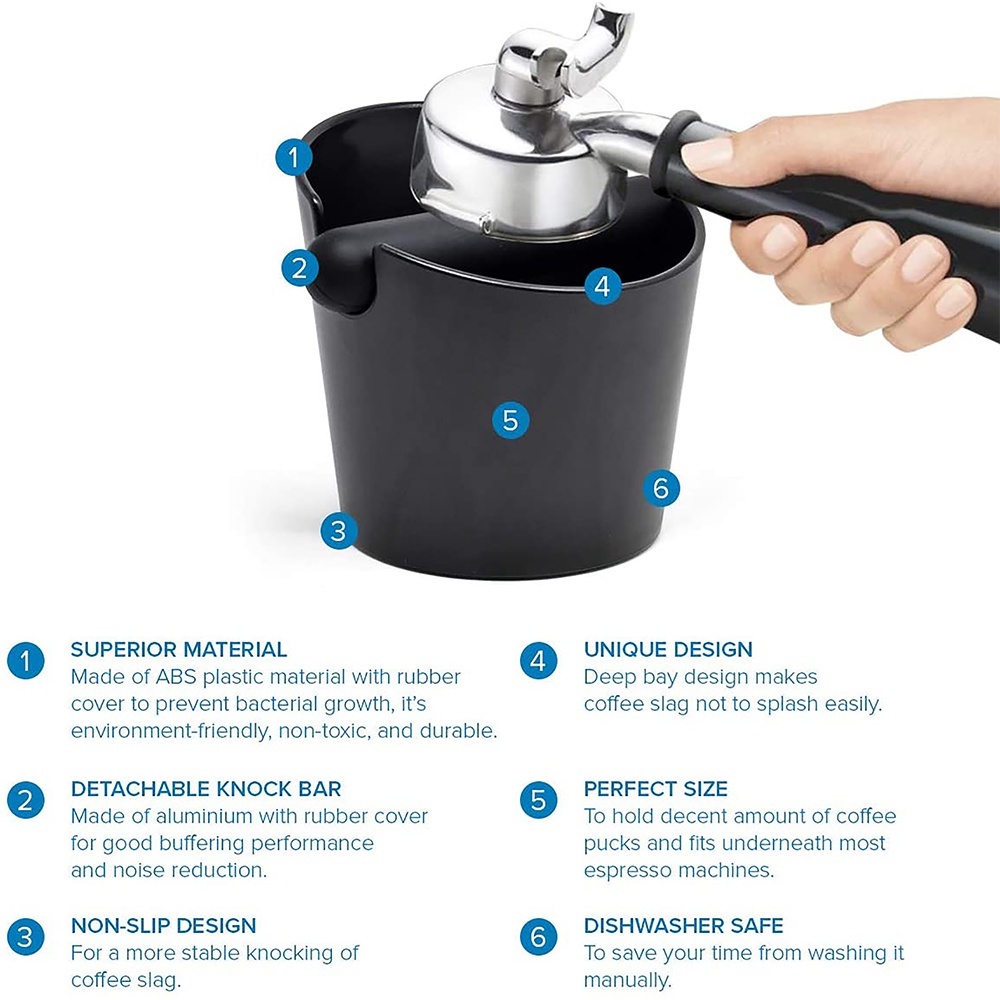 1

2

4

5

6

3

1 SUPERIOR MATERIAL
Made of ABS plastic material with rubber cover to prevent bacterial growth, it's environment-friendly, non-toxic, and durable.

2 DETACHABLE KNOCK BAR
Made of aluminium with rubber cover for good buffering performance and noise reduction.

3 NON-SLIP DESIGN
For a more stable knocking of coffee slag.

4 UNIQUE DESIGN
Deep bay design makes coffee slag not to splash easily.

5 PERFECT SIZE
To hold decent amount of coffee pucks and fits underneath most espresso machines.

6 DISHWASHER SAFE
To save your time from washing it manually.