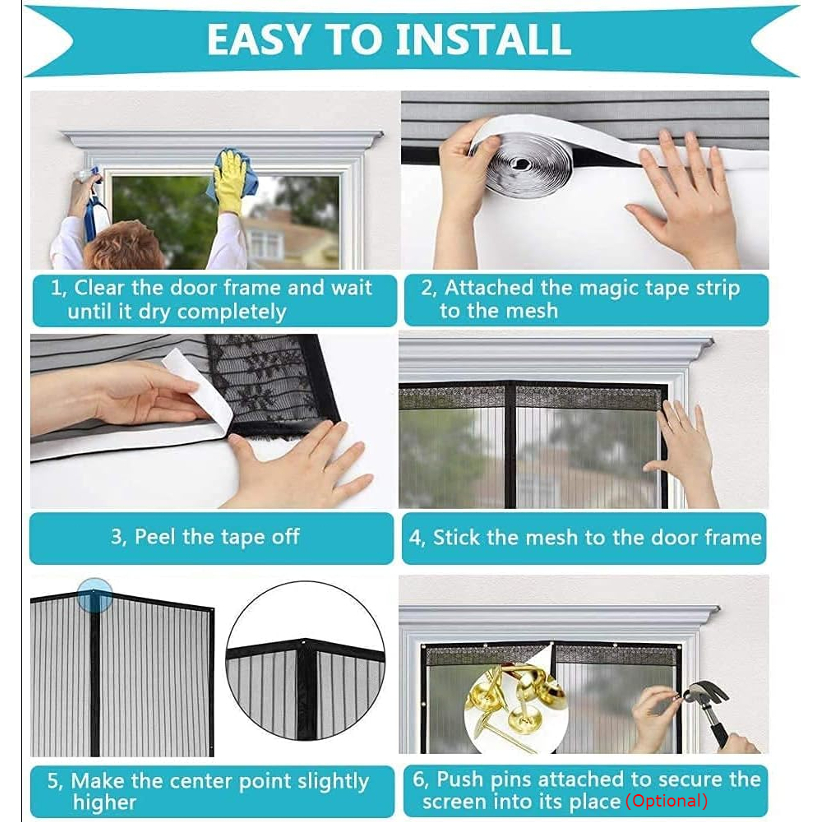 EASY TO INSTALL

1, Clear the door frame and wait until it dry completely

2, Attached the magic tape strip to the mesh

3, Peel the tape off

4, Stick the mesh to the door frame

5, Make the center point slightly higher

6, Push pins attached to secure the screen into its place (Optional)