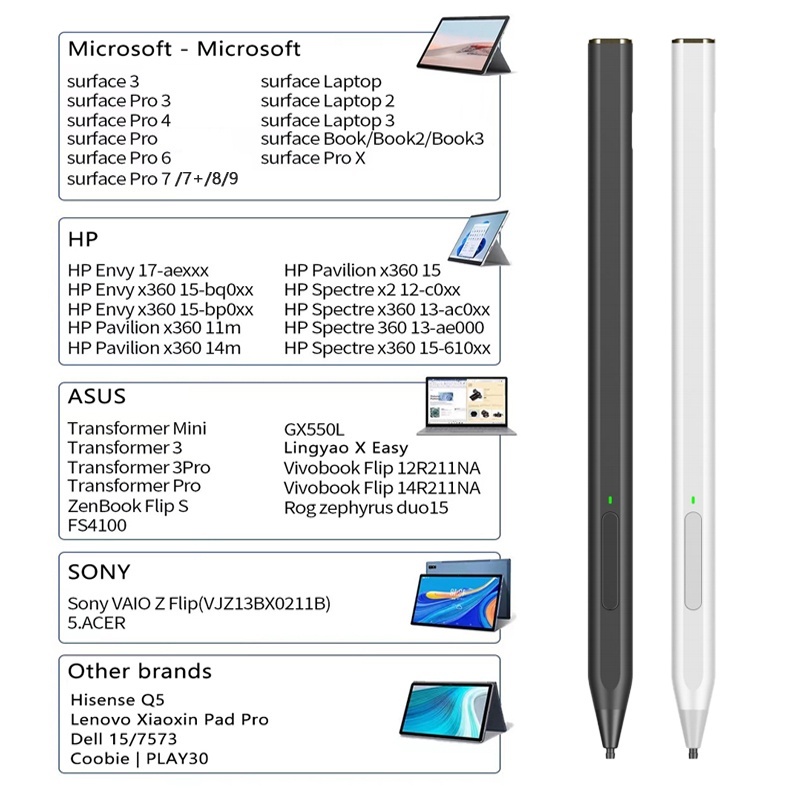 Microsoft - Microsoft

surface 3
surface Pro 3
surface Pro 4
surface Pro
surface Pro 6
surface Pro 7 /7+/8/9

surface Laptop
surface Laptop 2
surface Laptop 3
surface Book/Book2/Book3
surface Pro X

HP

HP Envy 17-aexxx
HP Envy x360 15-bq0xx
HP Envy x360 15-bp0xx
HP Pavilion x360 11m
HP Pavilion x360 14m

HP Pavilion x360 15
HP Spectre x2 12-c0xx
HP Spectre x360 13-ac0xx
HP Spectre 360 13-ae000
HP Spectre x360 15-610xx

ASUS

Transformer Mini
Transformer 3
Transformer 3Pro
Transformer Pro
ZenBook Flip S
FS4100

GX550L
Lingyao X Easy
Vivobook Flip 12R211NA
Vivobook Flip 14R211NA
Rog zephyrus duo15

SONY

Sony VAIO Z Flip(VJZ13BX0211B)
5.ACER

Other brands

Hisense Q5
Lenovo Xiaoxin Pad Pro
Dell 15/7573
Coobie | PLAY30