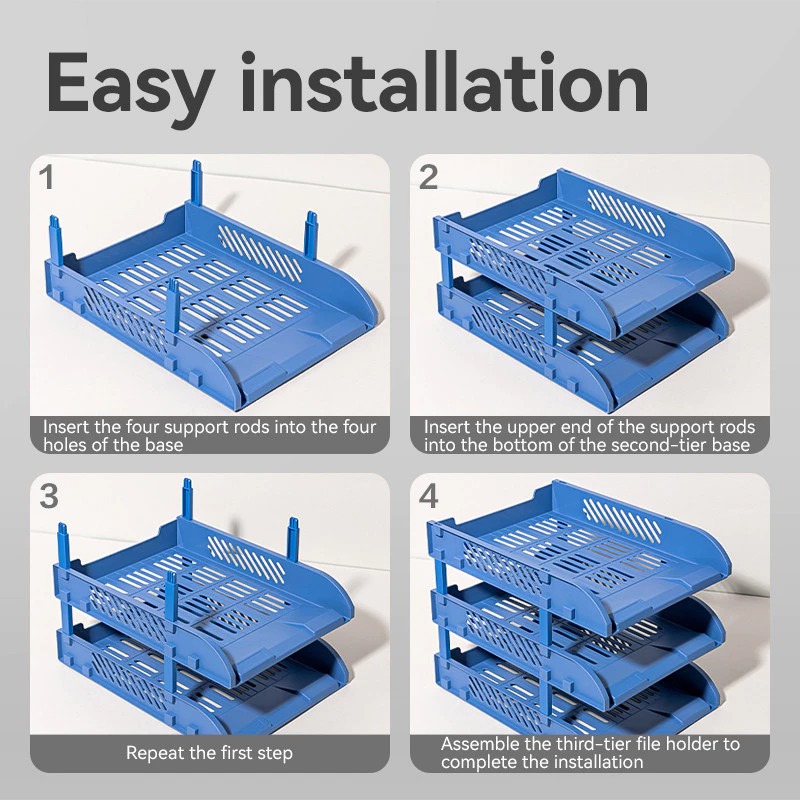 Easy installation

1

Insert the four support rods into the four holes of the base

2

Insert the upper end of the support rods into the bottom of the second-tier base

3

Repeat the first step

4

Assemble the third-tier file holder to complete the installation