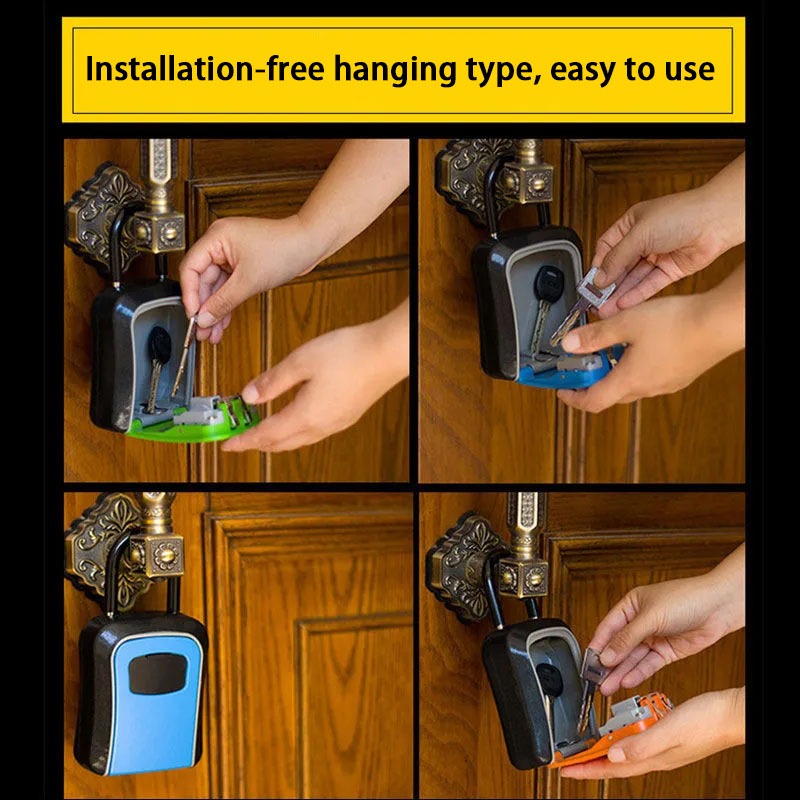 Installation-free hanging type, easy to use