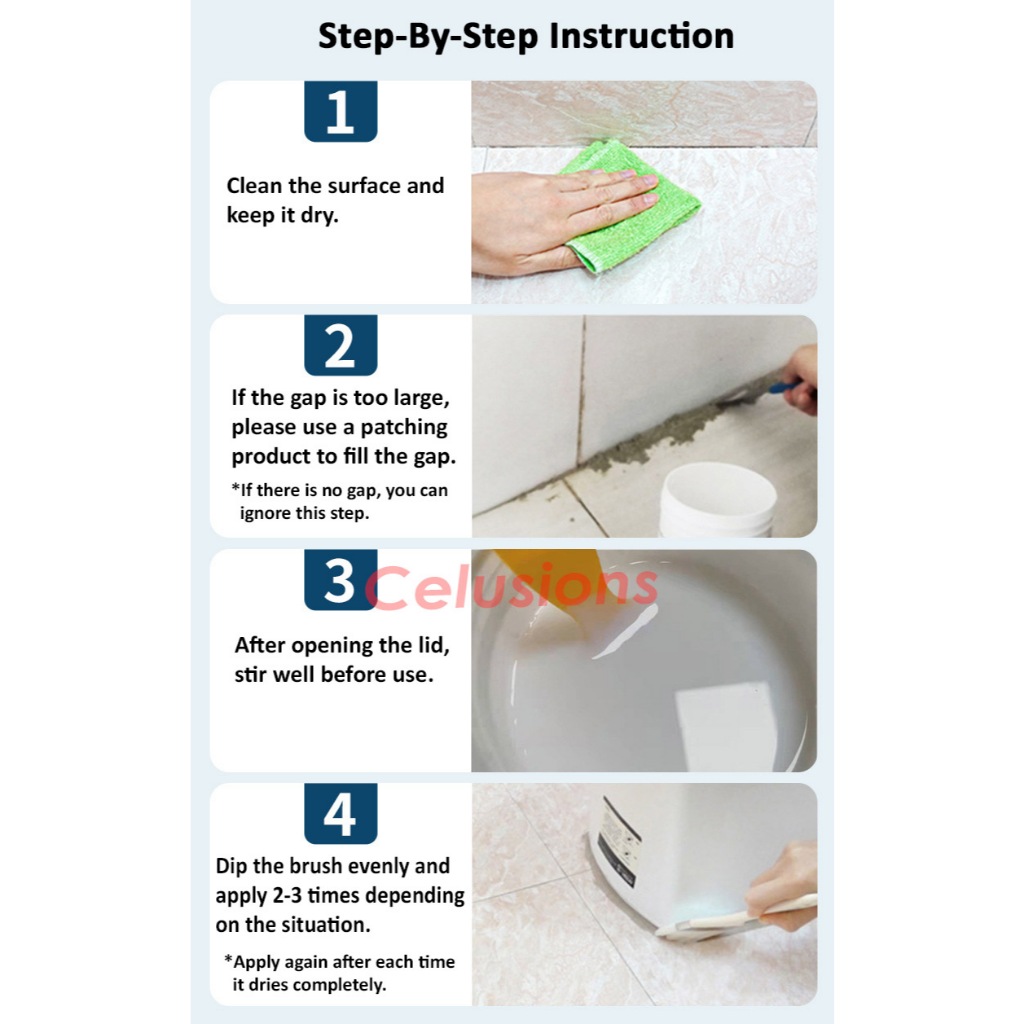 Step-By-Step Instruction

1

Clean the surface and keep it dry.

2

If the gap is too large, please use a patching product to fill the gap.

*If there is no gap, you can ignore this step.

3

Celusions

After opening the lid, stir well before use.

4

Dip the brush evenly and apply 2-3 times depending on the situation.

*Apply again after each time it dries completely.