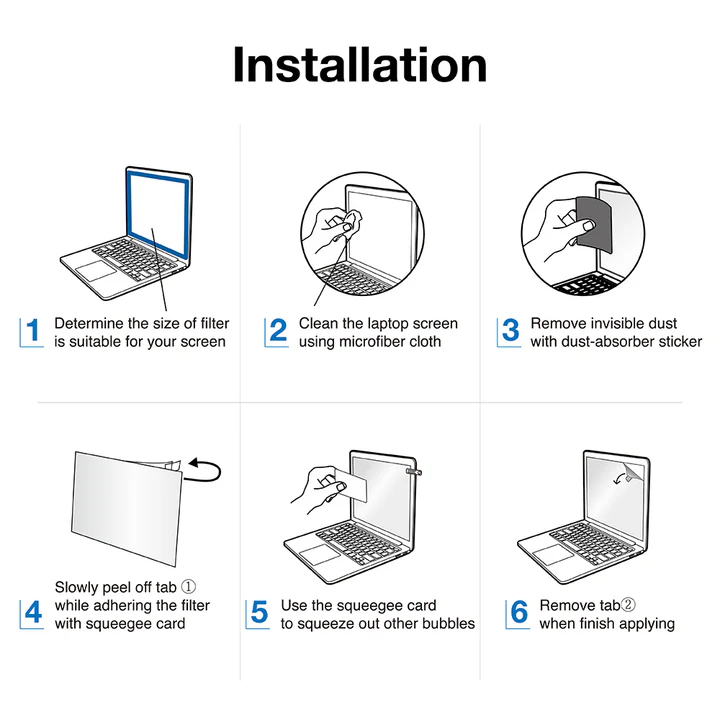 Installation

1 Determine the size of filter is suitable for your screen

2 Clean the laptop screen using microfiber cloth

3 Remove invisible dust with dust-absorber sticker

4 Slowly peel off tab ① while adhering the filter with squeegee card

5 Use the squeegee card to squeeze out other bubbles

6 Remove tab② when finish applying