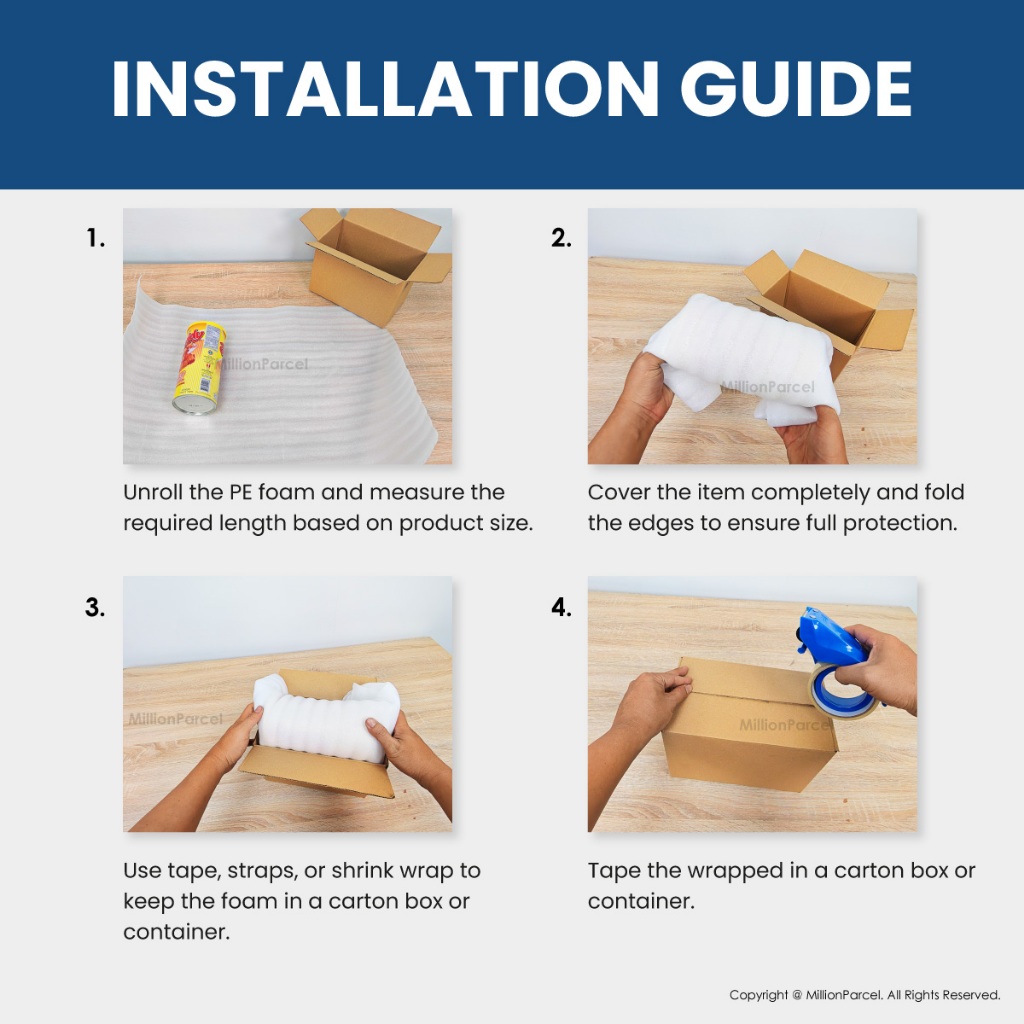 INSTALLATION GUIDE

1.

MillionParcel

Unroll the PE foam and measure the required length based on product size.

2.

MillionParcel

Cover the item completely and fold the edges to ensure full protection.

3.

MillionParcel

Use tape, straps, or shrink wrap to keep the foam in a carton box or container.

4.

MillionParcel

Tape the wrapped in a carton box or container.

Copyright @ MillionParcel. All Rights Reserved.