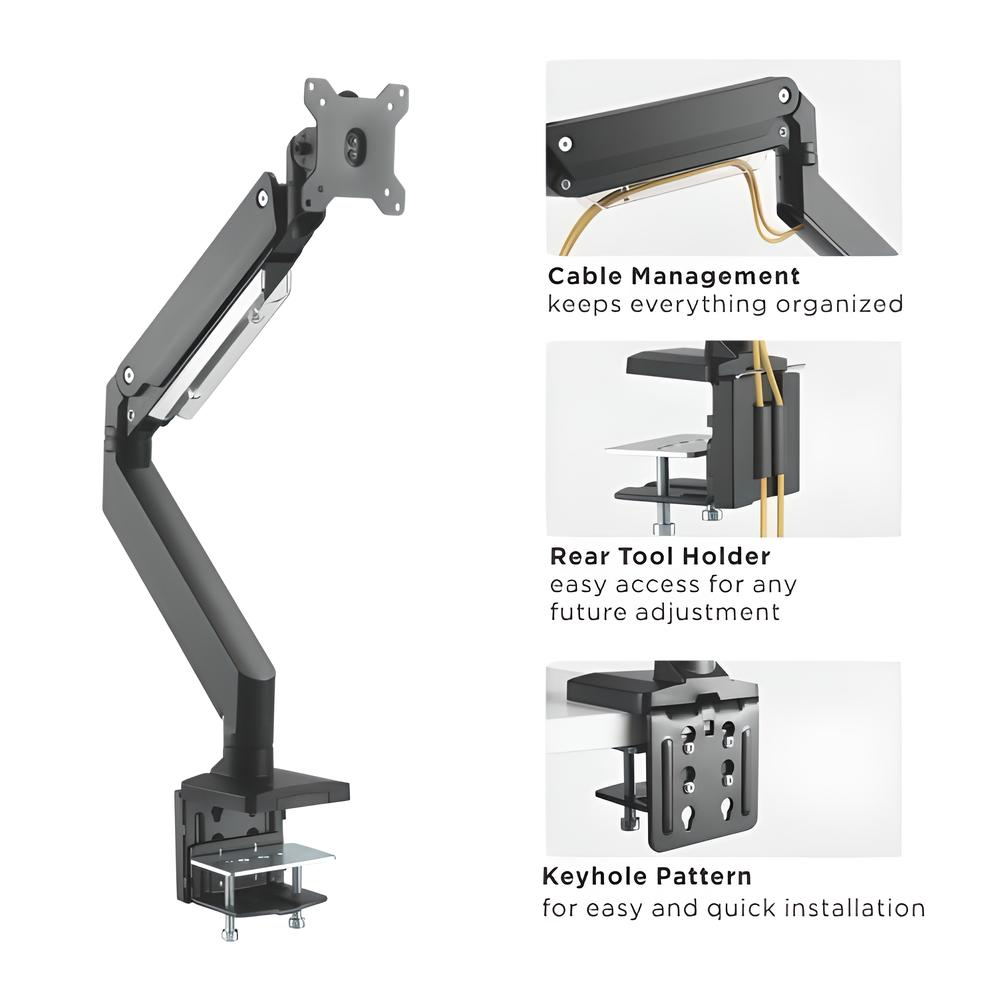 Cable Management
keeps everything organized

Rear Tool Holder
easy access for any future adjustment

Keyhole Pattern
for easy and quick installation