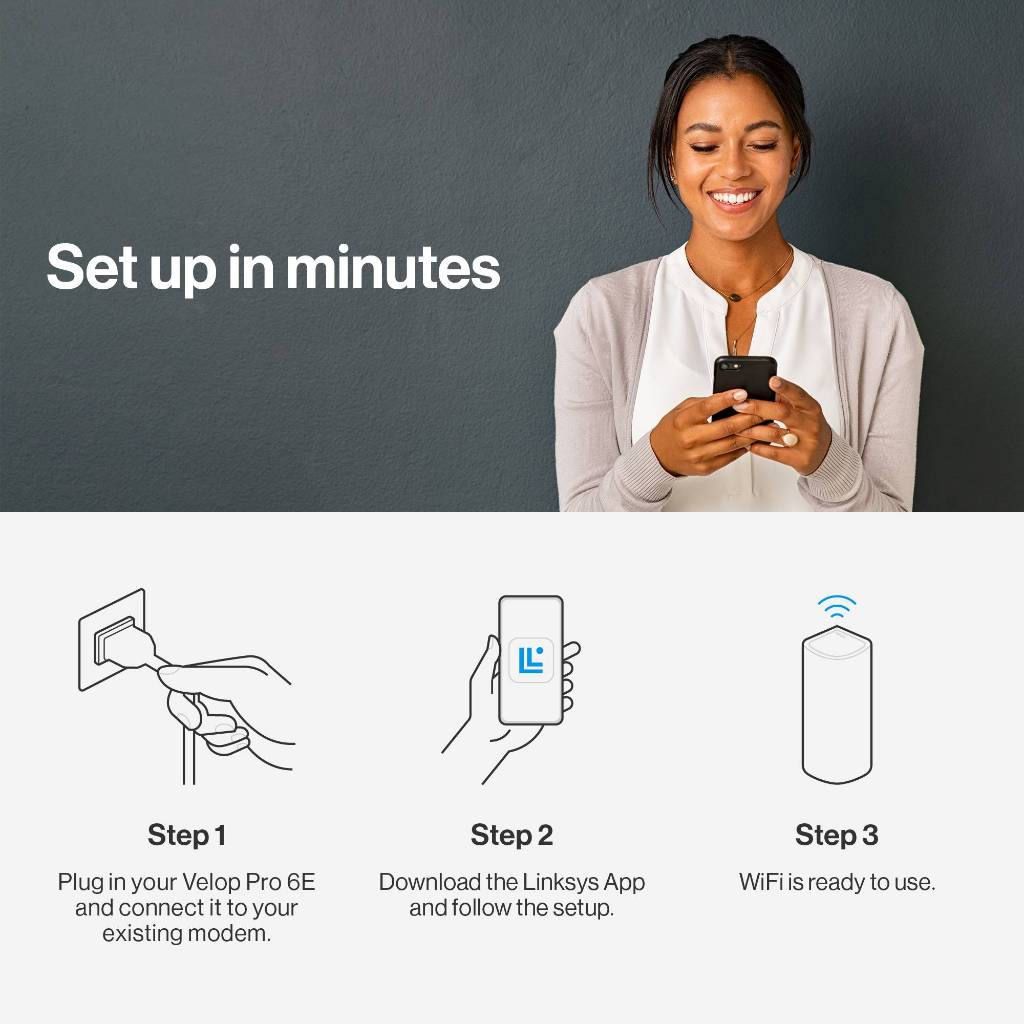 Set up in minutes

Step 1

Plug in your Velop Pro 6E and connect it to your existing modem.

Step 2

Download the Linksys App and follow the setup.

Step 3

WiFi is ready to use.