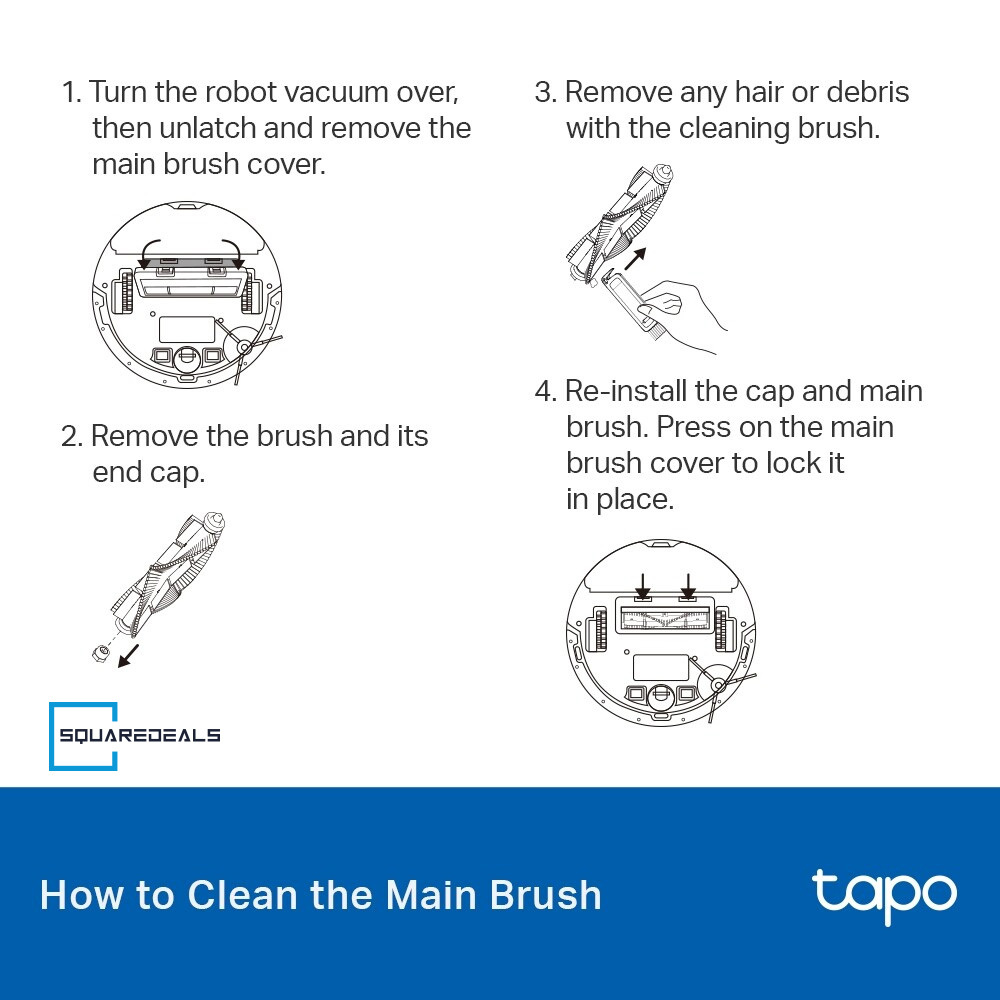 1. Turn the robot vacuum over, then unlatch and remove the main brush cover.

2. Remove the brush and its end cap.

SQUAREDEALS

3. Remove any hair or debris with the cleaning brush.

4. Re-install the cap and main brush. Press on the main brush cover to lock it in place.

How to Clean the Main Brush

tapo