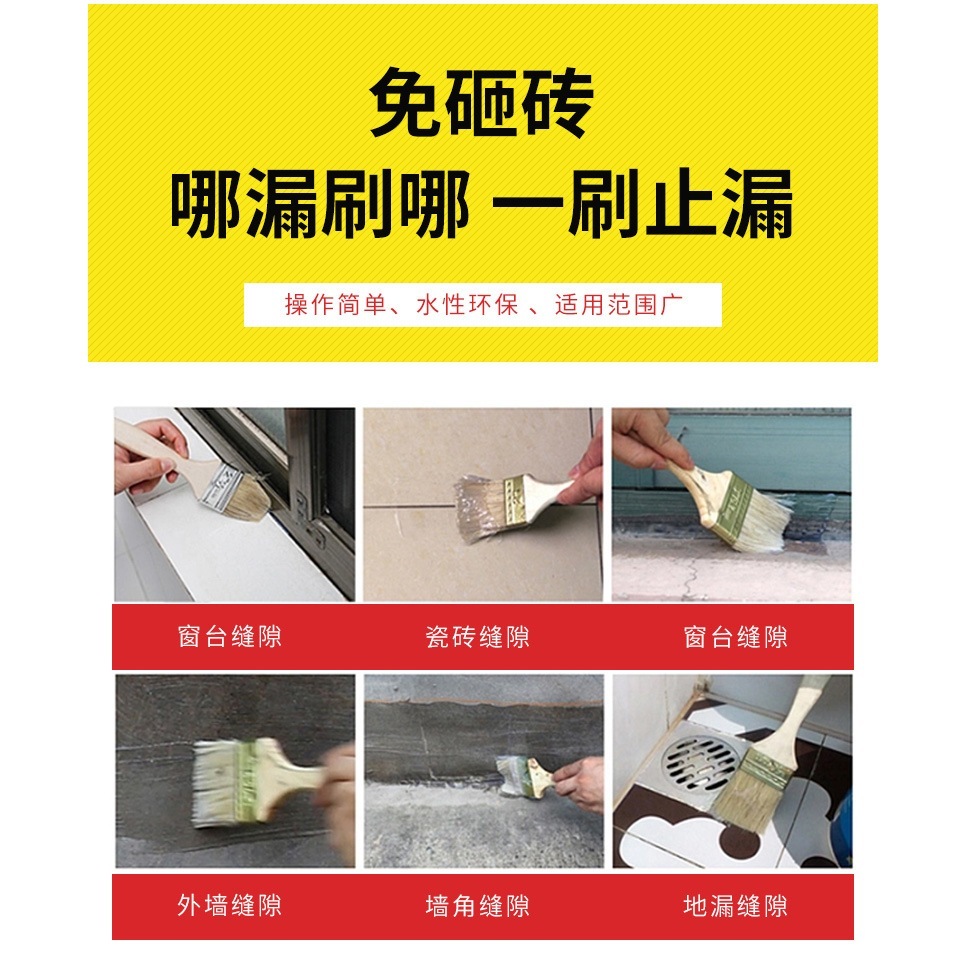 免砸砖
哪漏刷哪 一刷止漏

操作简单、水性环保 、适用范围广

窗台缝隙
瓷砖缝隙
窗台缝隙

外墙缝隙
墙角缝隙
地漏缝隙