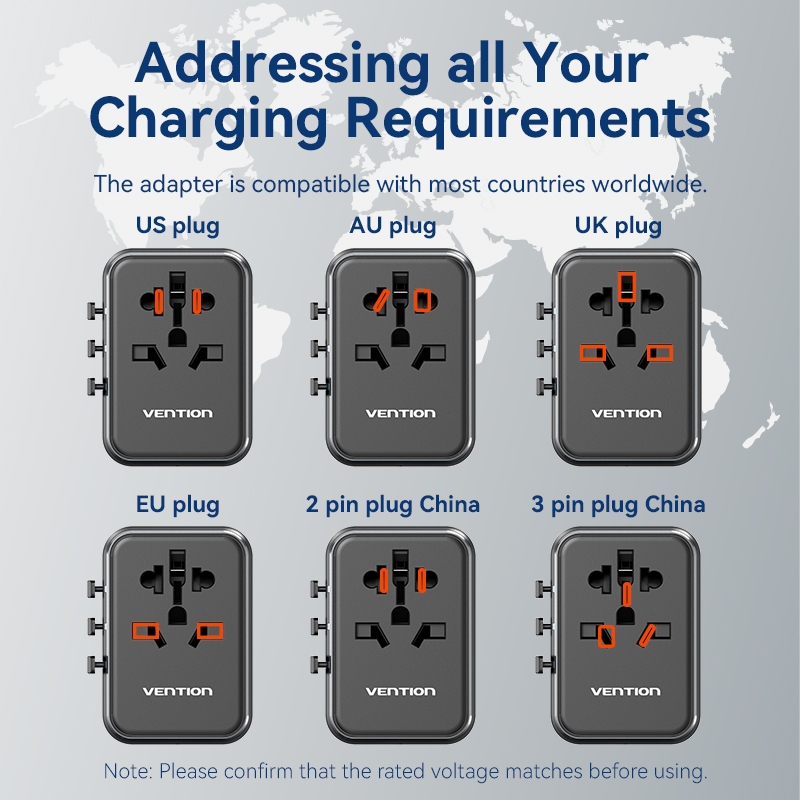 Addressing all Your Charging Requirements

The adapter is compatible with most countries worldwide.

US plug

VENTION

AU plug

VENTION

UK plug

VENTION

EU plug

VENTION

2 pin plug China

VENTION

3 pin plug China

VENTION

Note: Please confirm that the rated voltage matches before using.