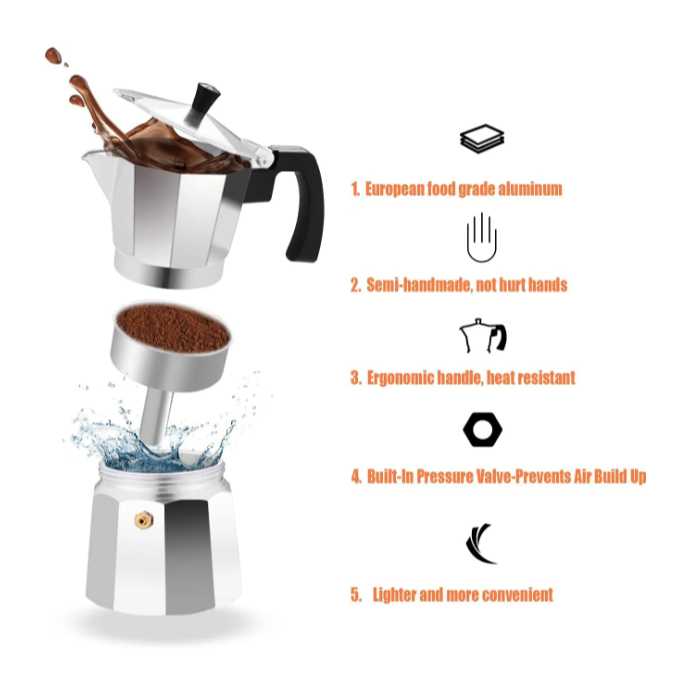 1. European food grade aluminum

2. Semi-handmade, not hurt hands

3. Ergonomic handle, heat resistant

4. Built-In Pressure Valve-Prevents Air Build Up

5. Lighter and more convenient