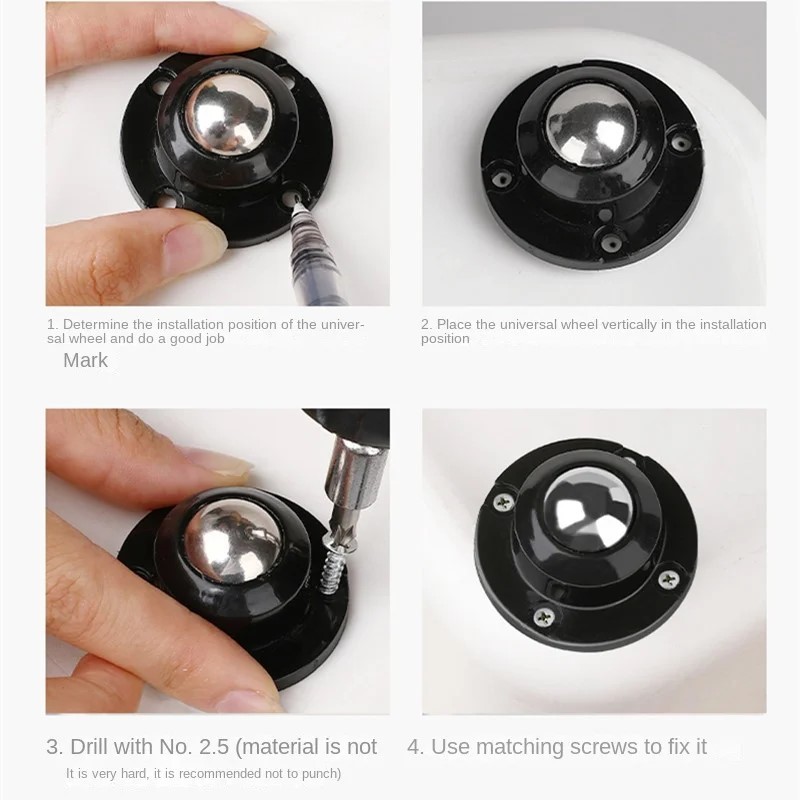 1. Determine the installation position of the universal wheel and do a good job

Mark

2. Place the universal wheel vertically in the installation position

3. Drill with No. 2.5 (material is not

It is very hard, it is recommended not to punch)

4. Use matching screws to fix it