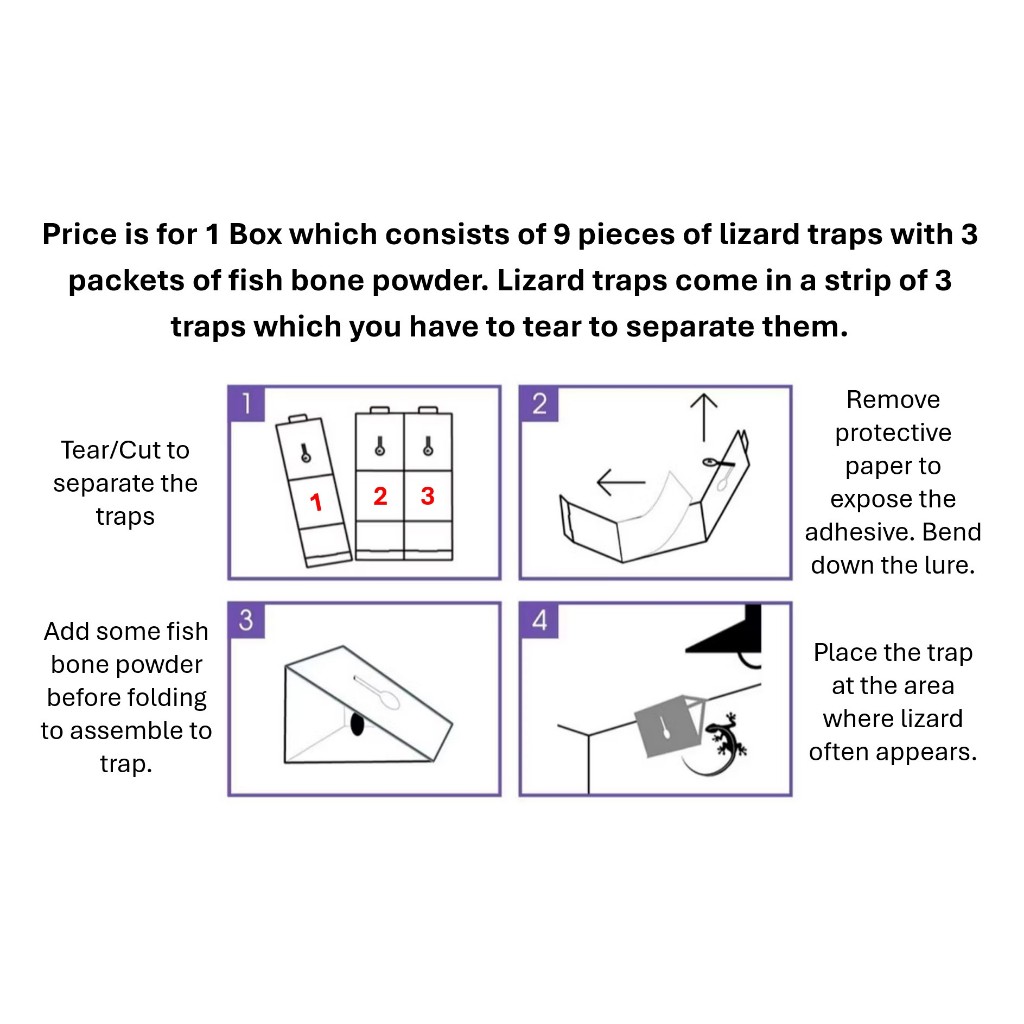 Price is for 1 Box which consists of 9 pieces of lizard traps with 3 packets of fish bone powder. Lizard traps come in a strip of 3 traps which you have to tear to separate them.

Tear/Cut to separate the traps

1

1 2 3

2

Remove protective paper to expose the adhesive. Bend down the lure.

Add some fish bone powder before folding to assemble to trap.

3

4

Place the trap at the area where lizard often appears.