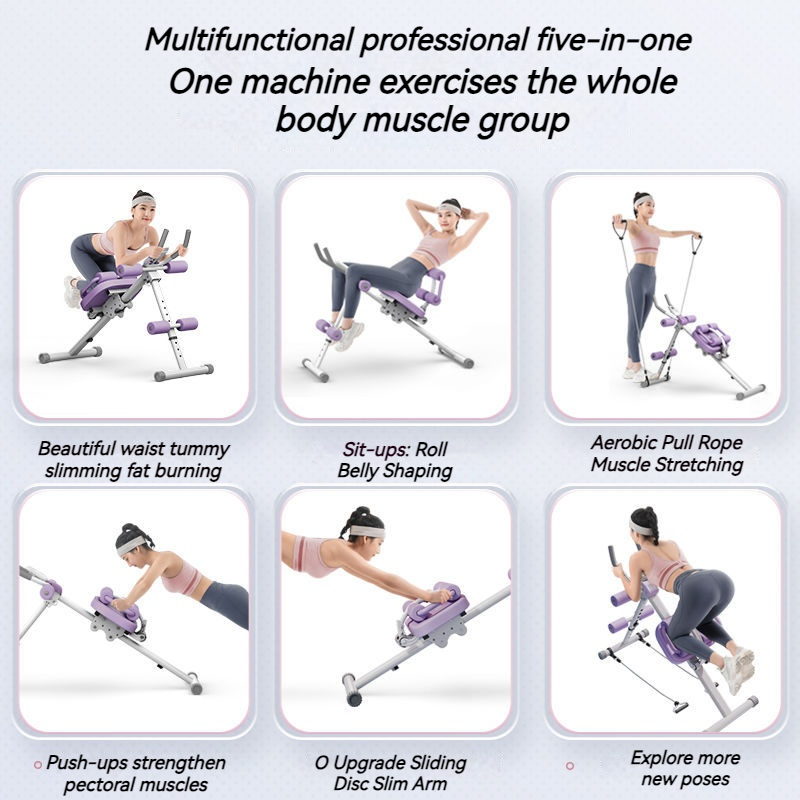 Multifunctional professional five-in-one
One machine exercises the whole body muscle group

Beautiful waist tummy slimming fat burning

Sit-ups: Roll Belly Shaping

Aerobic Pull Rope Muscle Stretching

Push-ups strengthen pectoral muscles

O Upgrade Sliding Disc Slim Arm

Explore more new poses