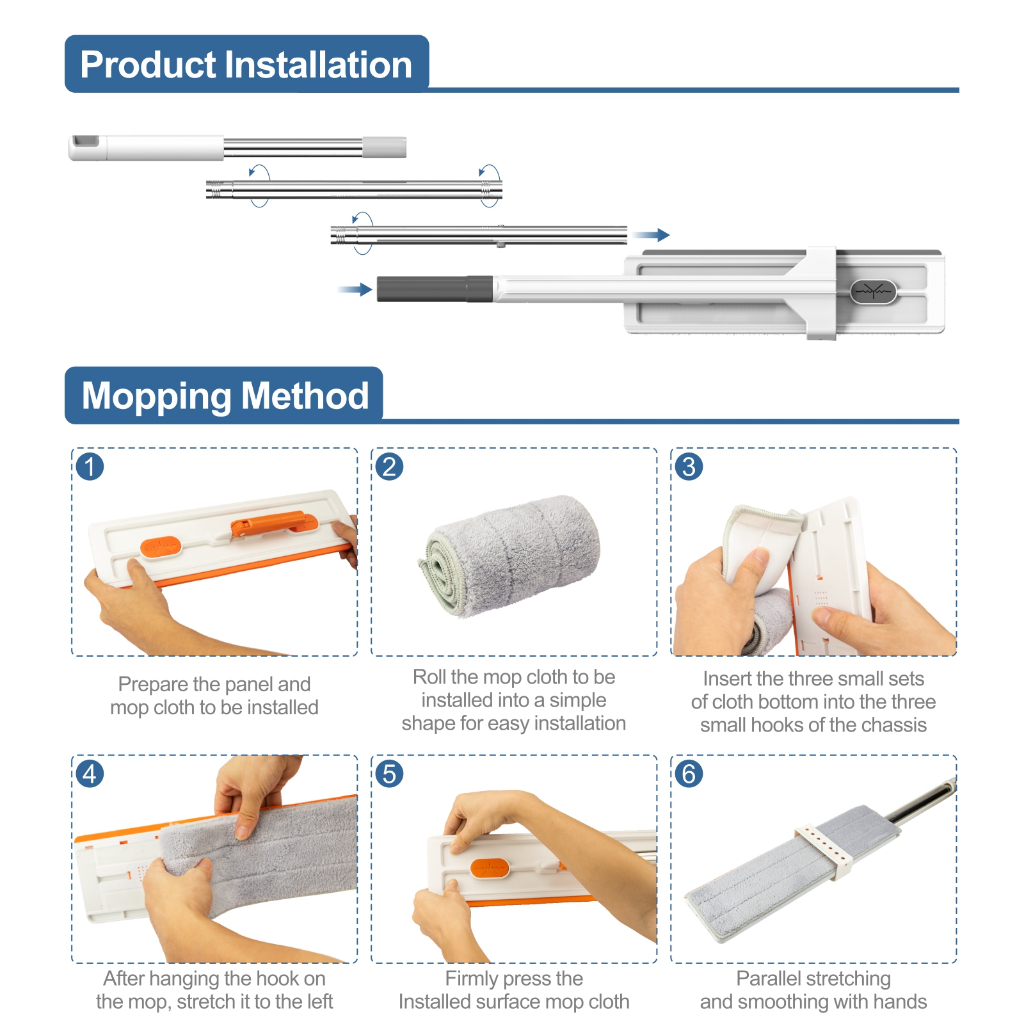 Product Installation

Mopping Method

1

Prepare the panel and mop cloth to be installed

2

Roll the mop cloth to be installed into a simple shape for easy installation

3

Insert the three small sets of cloth bottom into the three small hooks of the chassis

4

After hanging the hook on the mop, stretch it to the left

5

Firmly press the Installed surface mop cloth

6

Parallel stretching and smoothing with hands