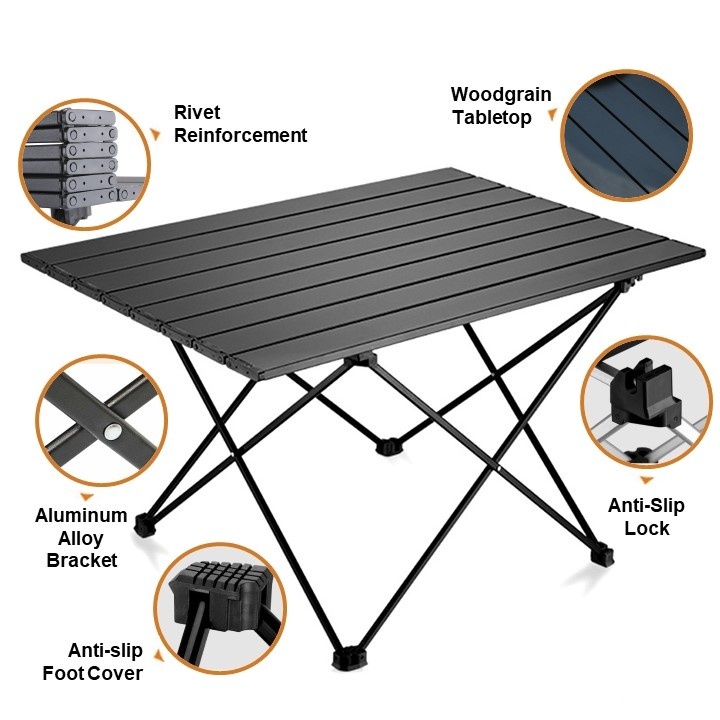 Rivet Reinforcement

Woodgrain Tabletop

Aluminum Alloy Bracket

Anti-Slip Lock

Anti-slip Foot Cover