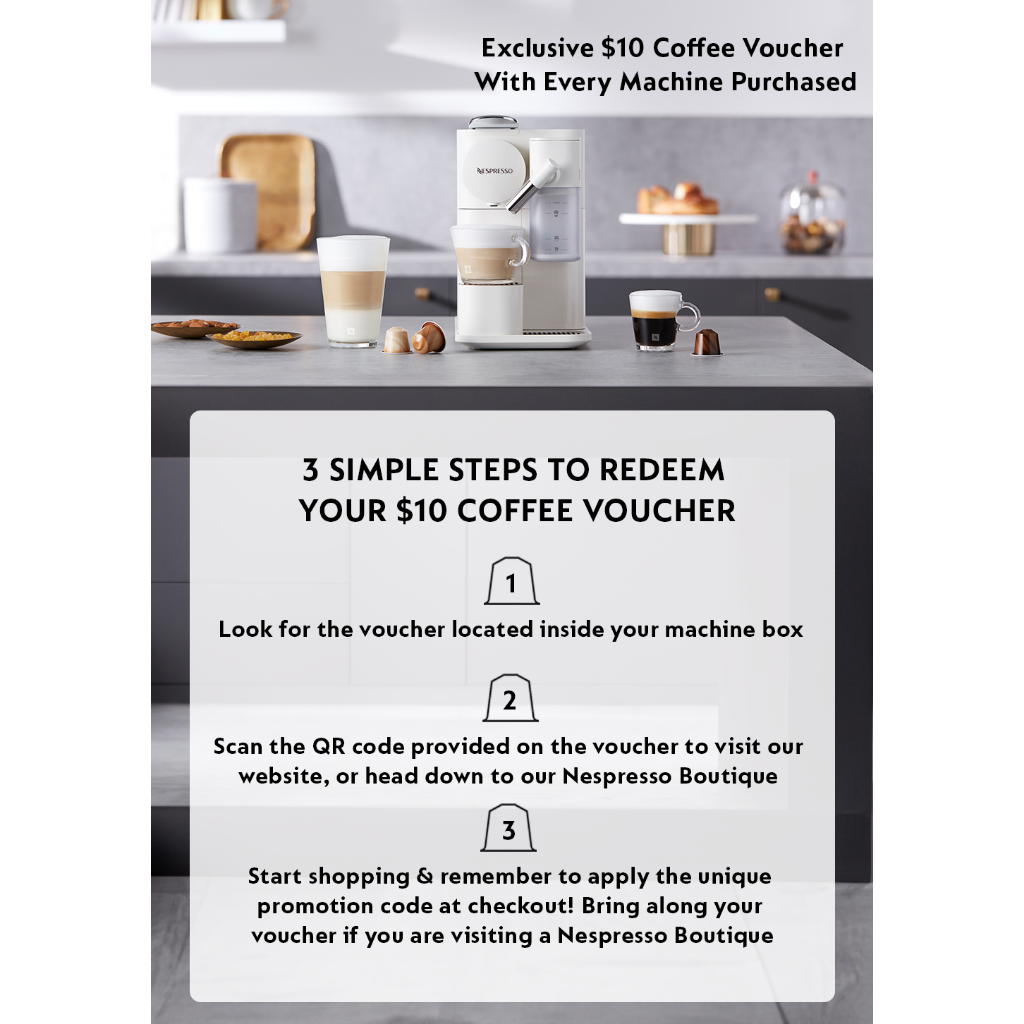 Exclusive $10 Coffee Voucher
With Every Machine Purchased

NESPRESSO

3 SIMPLE STEPS TO REDEEM
YOUR $10 COFFEE VOUCHER

1

Look for the voucher located inside your machine box

2

Scan the QR code provided on the voucher to visit our website, or head down to our Nespresso Boutique

3

Start shopping & remember to apply the unique promotion code at checkout! Bring along your voucher if you are visiting a Nespresso Boutique