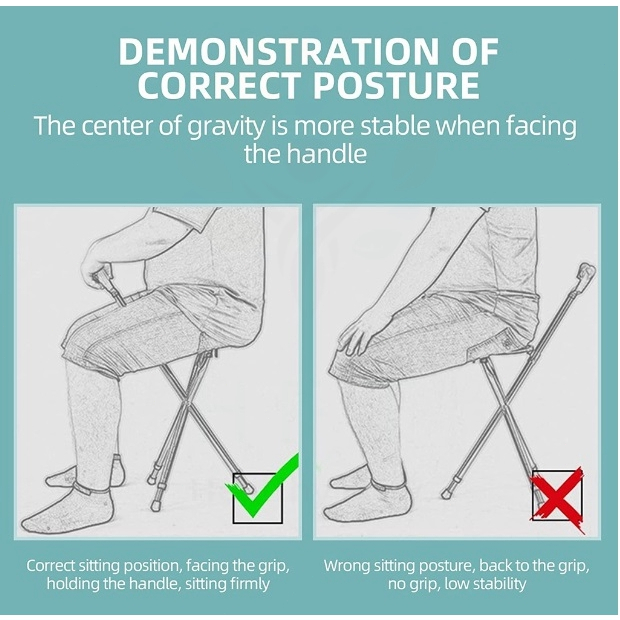 DEMONSTRATION OF CORRECT POSTURE

The center of gravity is more stable when facing the handle

Correct sitting position, facing the grip, holding the handle, sitting firmly

Wrong sitting posture, back to the grip, no grip, low stability