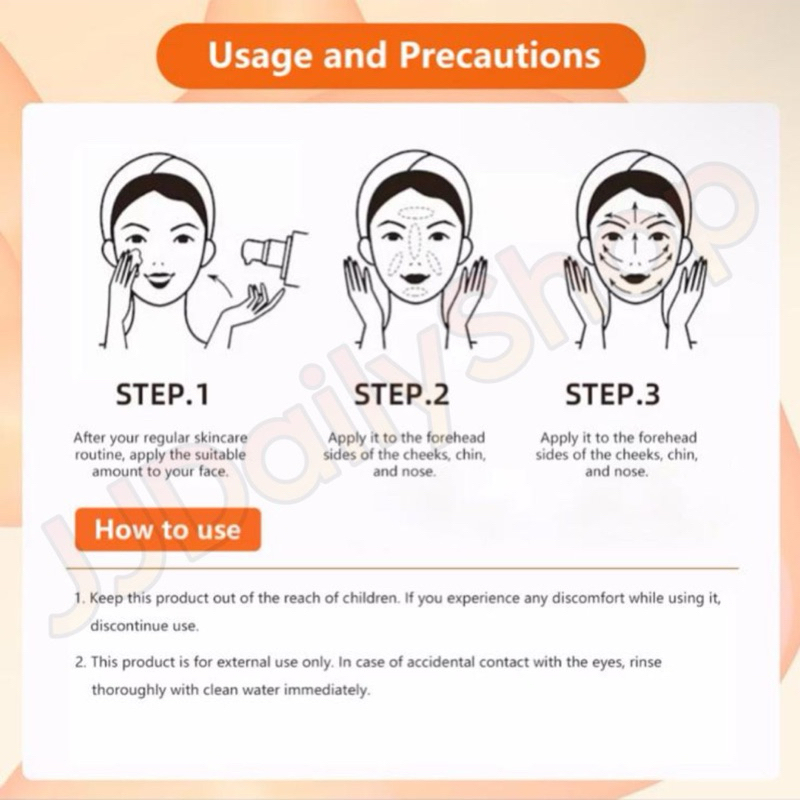 Usage and Precautions

STEP.1

After your regular skincare routine, apply the suitable amount to your face.

STEP.2

Apply it to the forehead sides of the cheeks, chin, and nose.

STEP.3

Apply it to the forehead sides of the cheeks, chin, and nose.

How to use

1. Keep this product out of the reach of children. If you experience any discomfort while using it, discontinue use.

2. This product is for external use only. In case of accidental contact with the eyes, rinse thoroughly with clean water immediately.

JJDailyShop