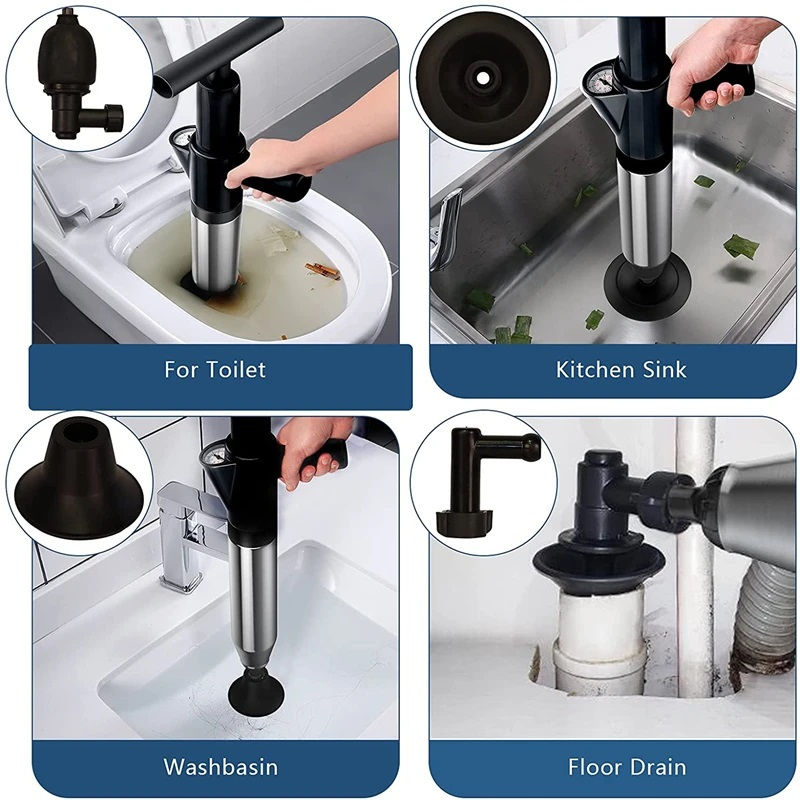 For Toilet

Kitchen Sink

Washbasin

Floor Drain