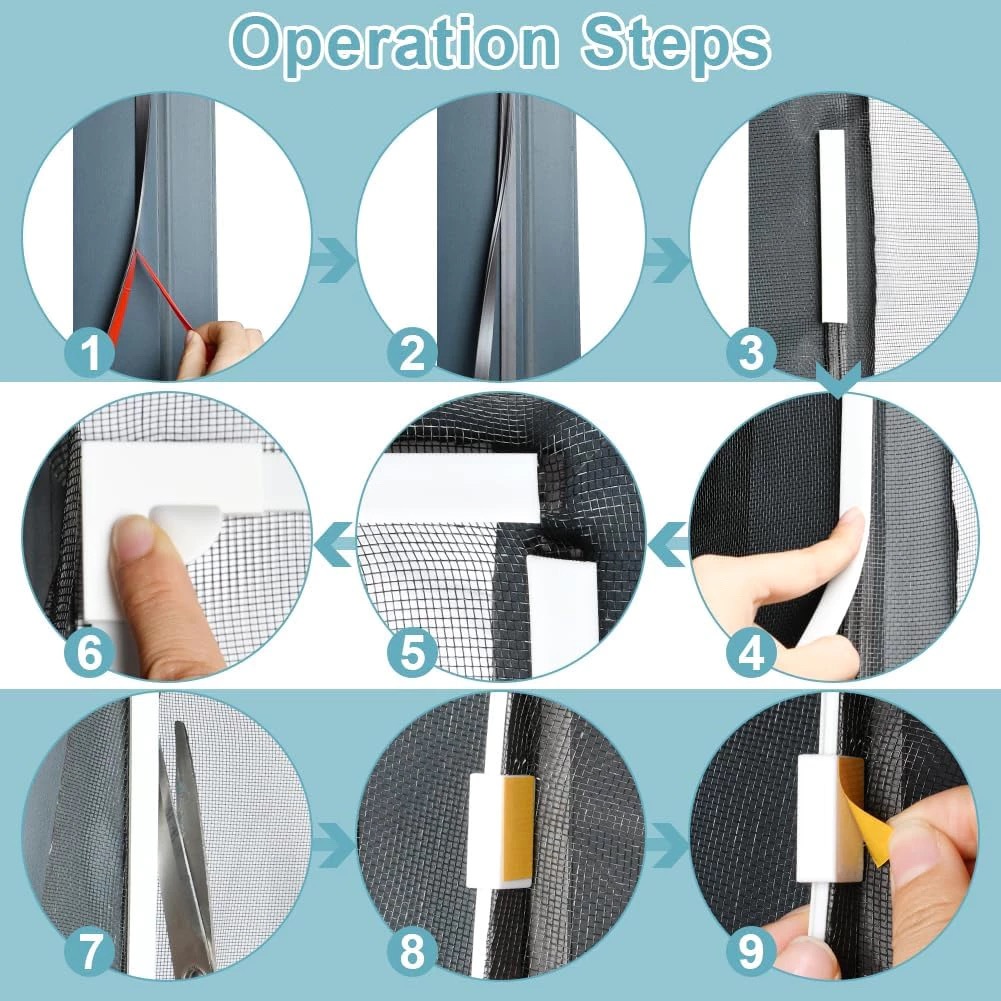 Operation Steps

1

2

3

6

5

4

7

8

9