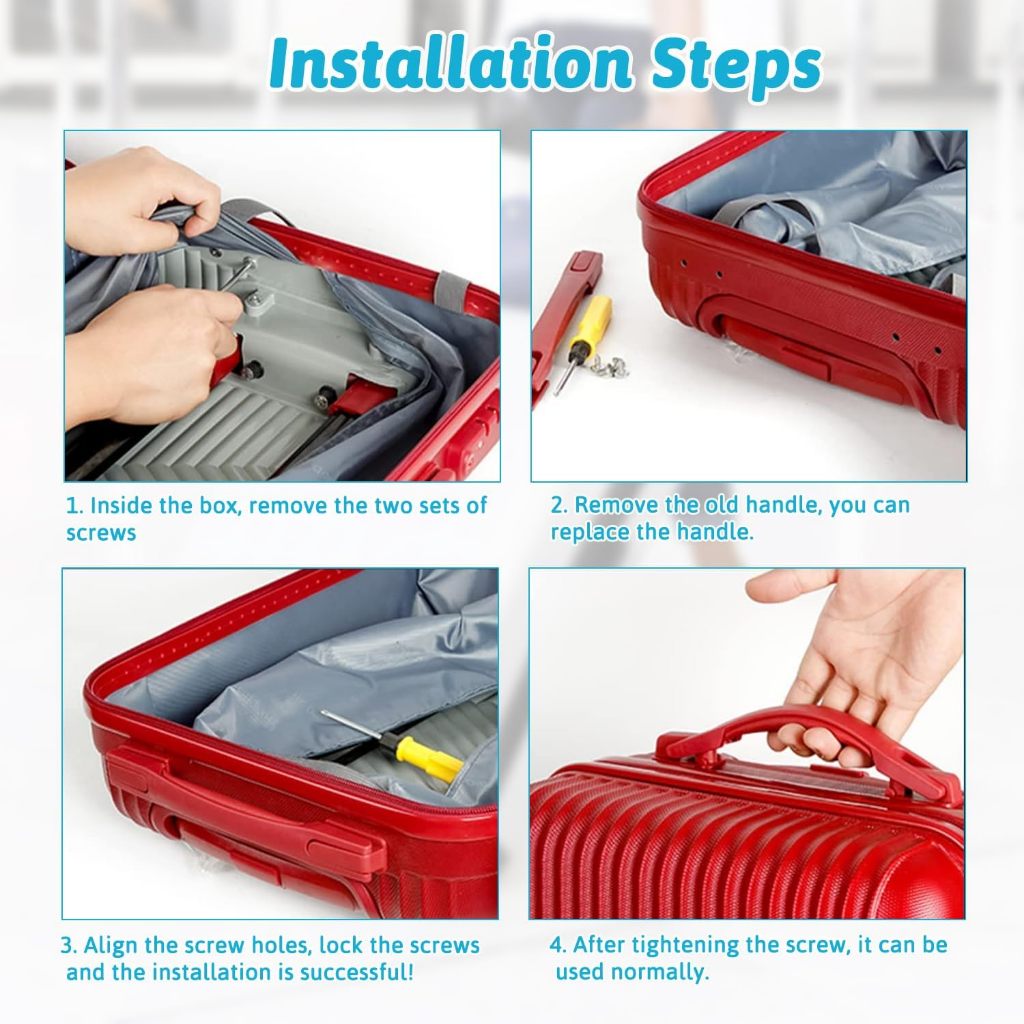 Installation Steps

1. Inside the box, remove the two sets of screws

2. Remove the old handle, you can replace the handle.

3. Align the screw holes, lock the screws and the installation is successful!

4. After tightening the screw, it can be used normally.