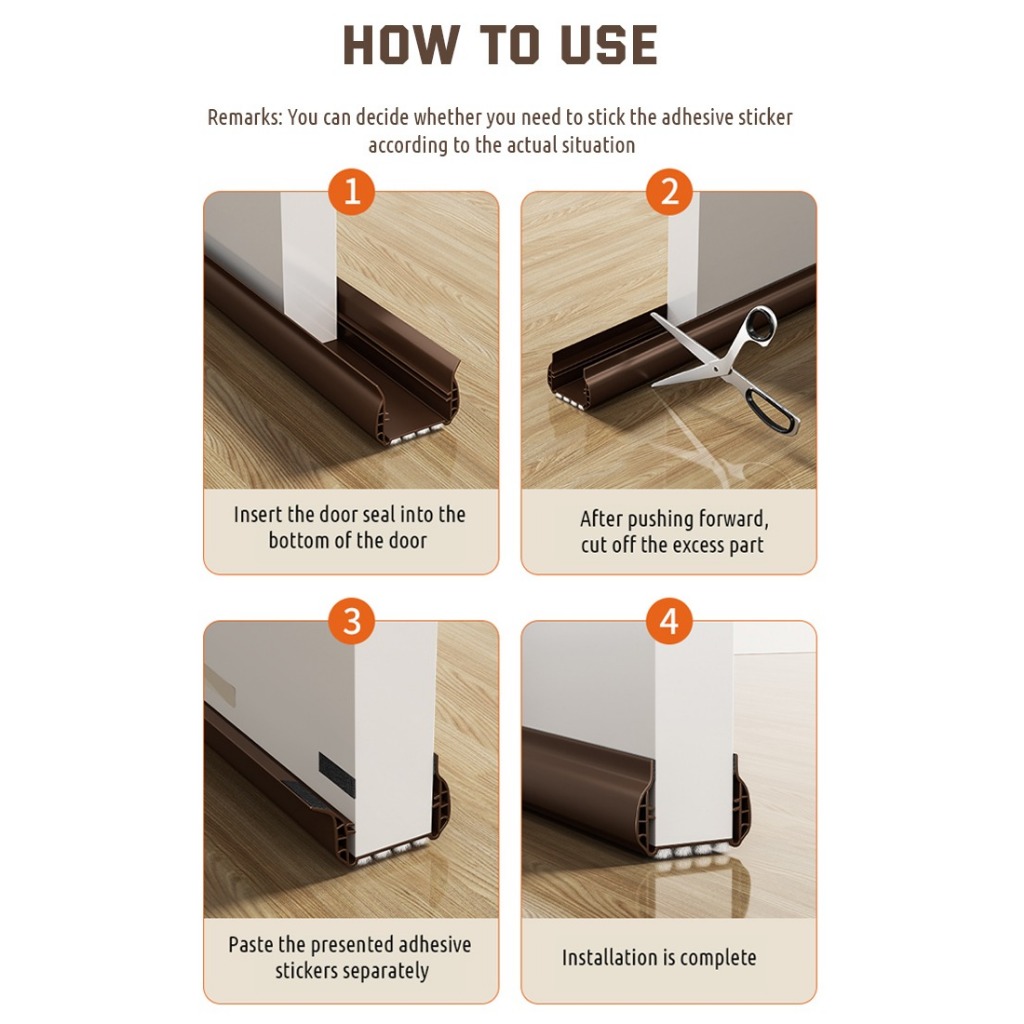 HOW TO USE

Remarks: You can decide whether you need to stick the adhesive sticker according to the actual situation

1

Insert the door seal into the bottom of the door

2

After pushing forward, cut off the excess part

3

Paste the presented adhesive stickers separately

4

Installation is complete