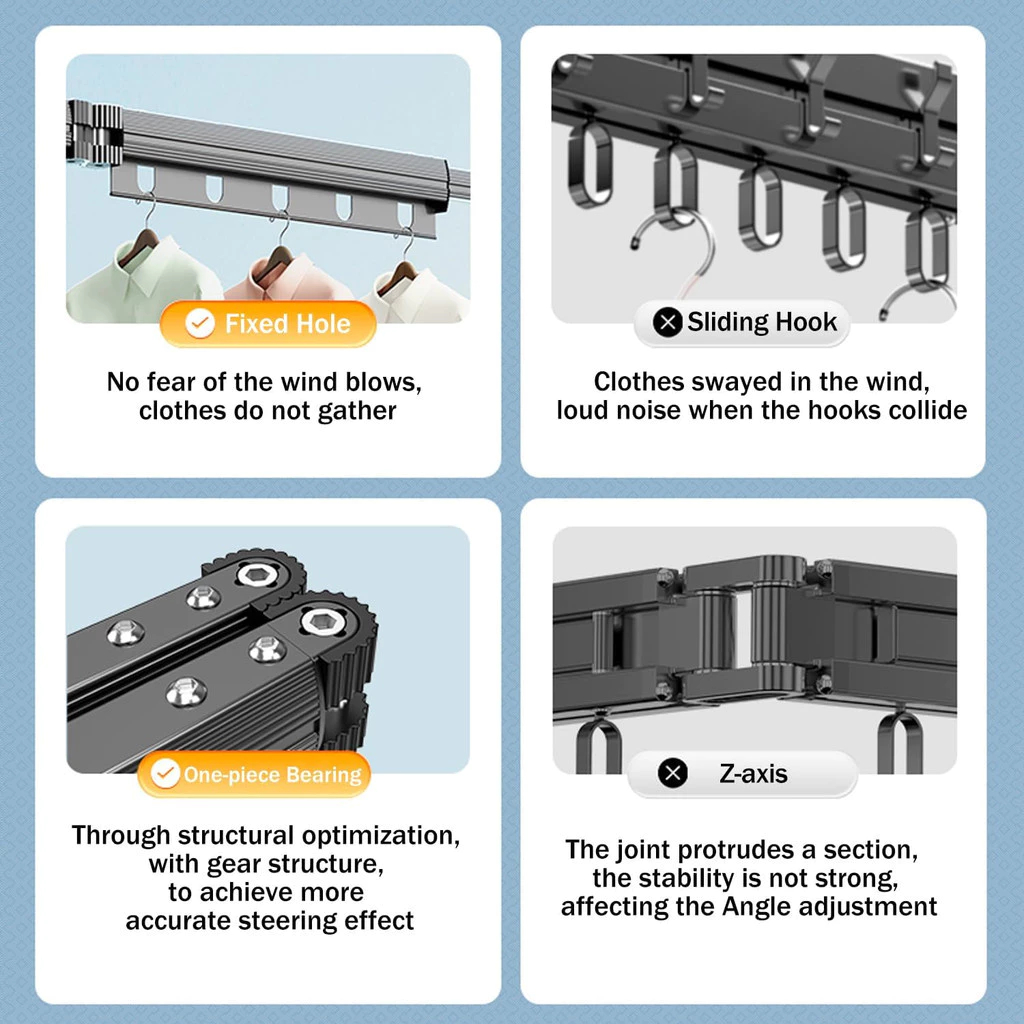 Fixed Hole

No fear of the wind blows, clothes do not gather

Sliding Hook

Clothes swayed in the wind, loud noise when the hooks collide

One-piece Bearing

Through structural optimization, with gear structure, to achieve more accurate steering effect

Z-axis

The joint protrudes a section, the stability is not strong, affecting the Angle adjustment