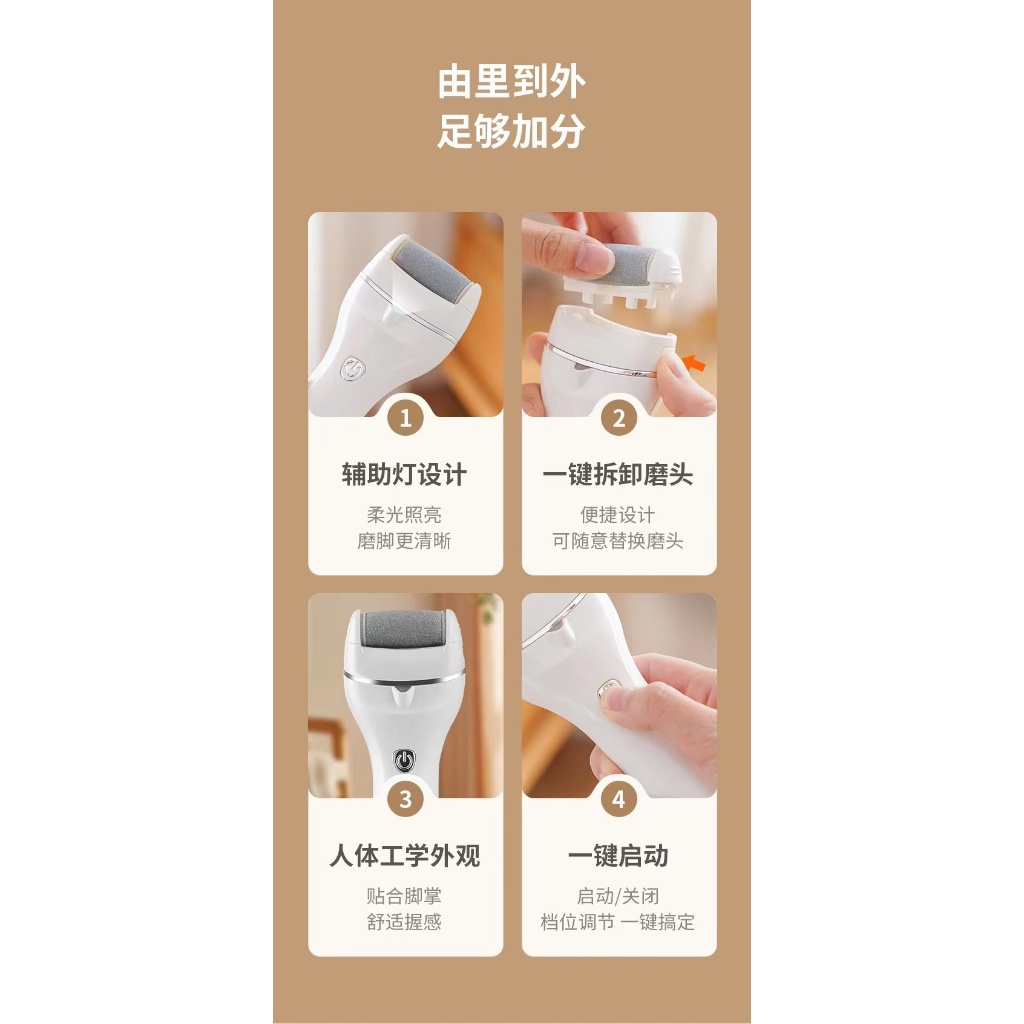 由里到外
足够加分

1
辅助灯设计
柔光照亮
磨脚更清晰

2
一键拆卸磨头
便捷设计
可随意替换磨头

3
人体工学外观
贴合脚掌
舒适握感

4
一键启动
启动/关闭
档位调节 一键搞定