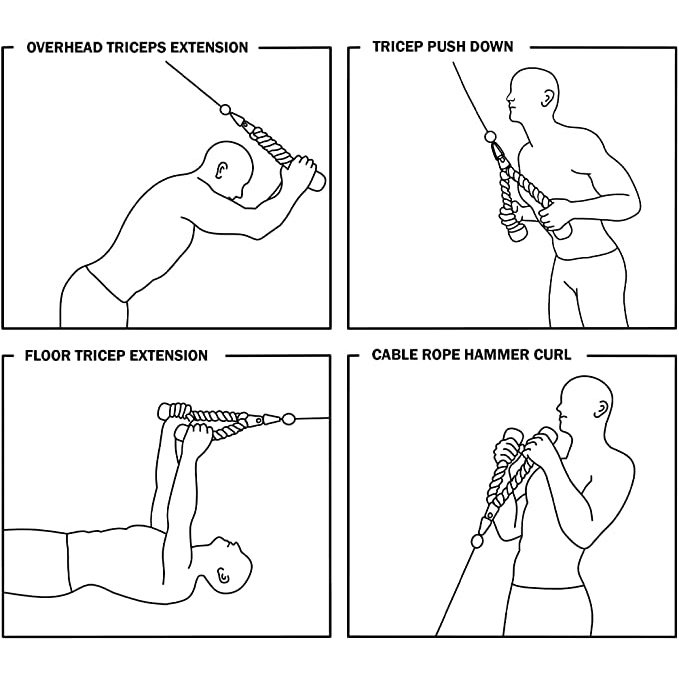 OVERHEAD TRICEPS EXTENSION

TRICEP PUSH DOWN

FLOOR TRICEP EXTENSION

CABLE ROPE HAMMER CURL