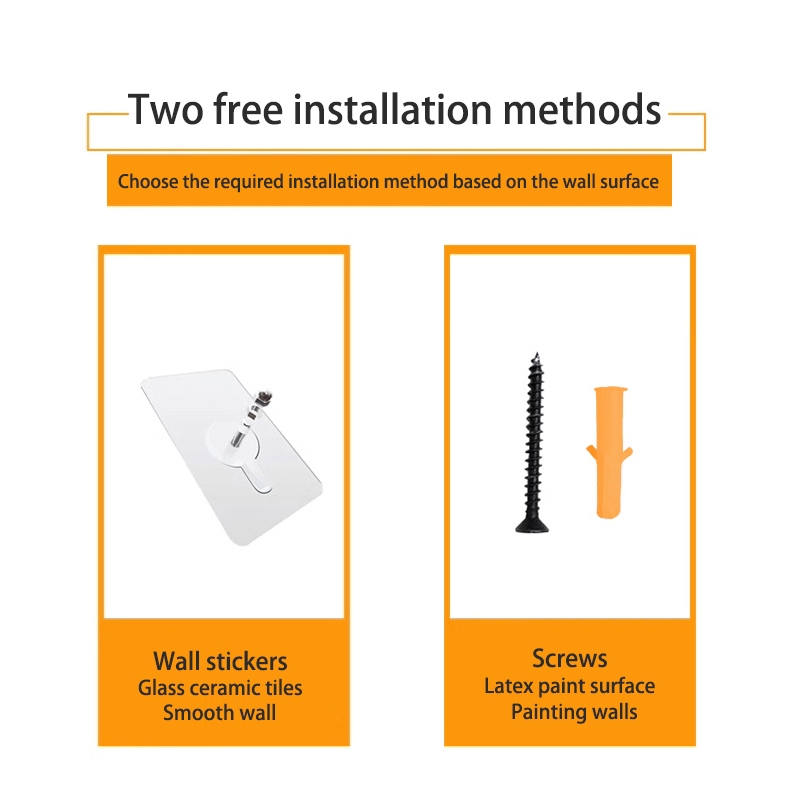 Two free installation methods

Choose the required installation method based on the wall surface

Wall stickers
Glass ceramic tiles
Smooth wall

Screws
Latex paint surface
Painting walls