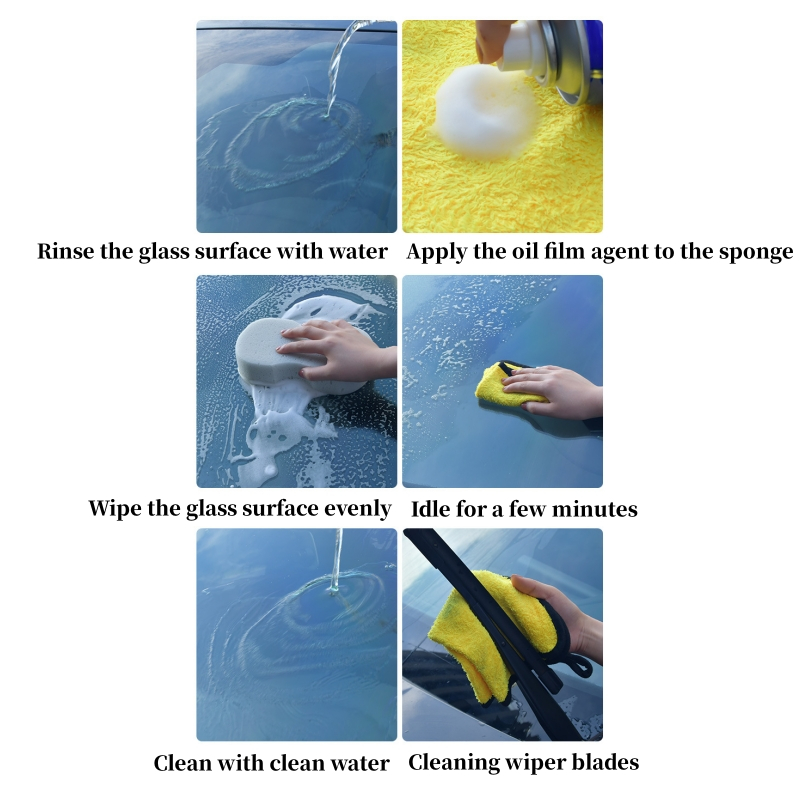 Rinse the glass surface with water

Apply the oil film agent to the sponge

Wipe the glass surface evenly

Idle for a few minutes

Clean with clean water

Cleaning wiper blades