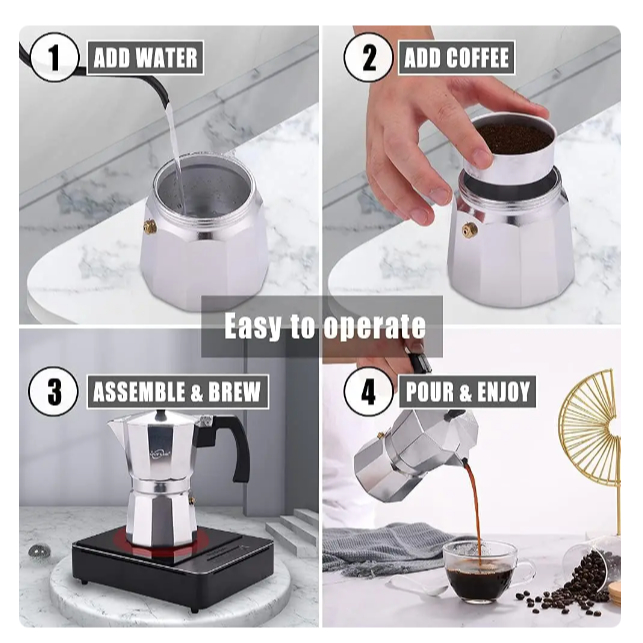 1 ADD WATER

2 ADD COFFEE

Easy to operate

3 ASSEMBLE & BREW

4 POUR & ENJOY