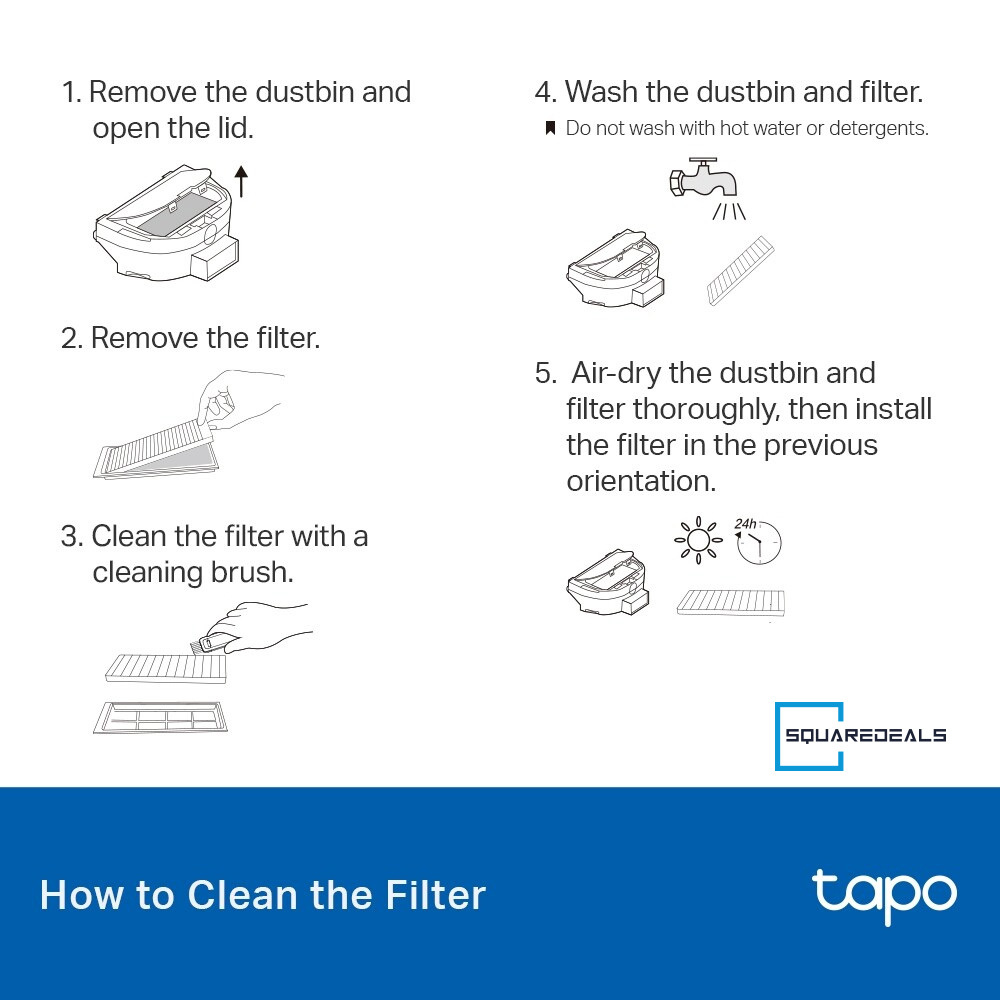 1. Remove the dustbin and open the lid.

2. Remove the filter.

3. Clean the filter with a cleaning brush.

4. Wash the dustbin and filter.
Do not wash with hot water or detergents.

5. Air-dry the dustbin and filter thoroughly, then install the filter in the previous orientation.

24h

SQUAREDEALS

How to Clean the Filter

tapo