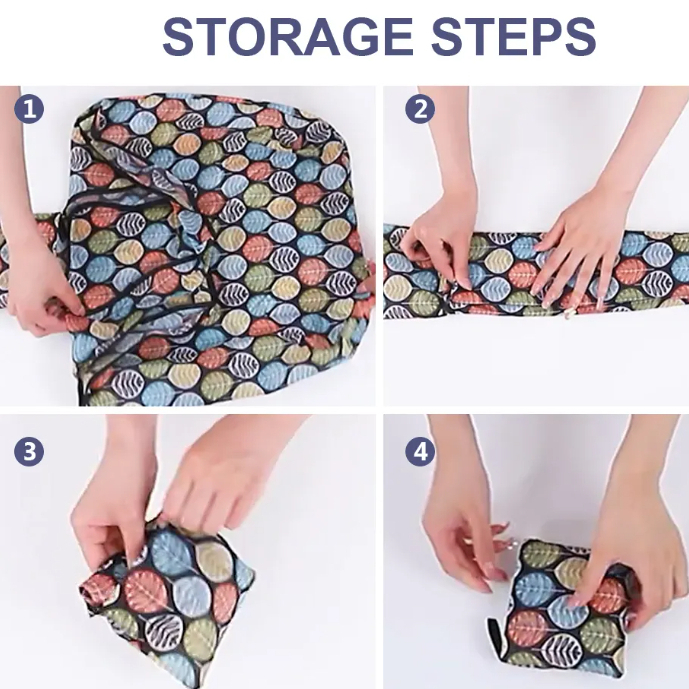 STORAGE STEPS

1

2

3

4