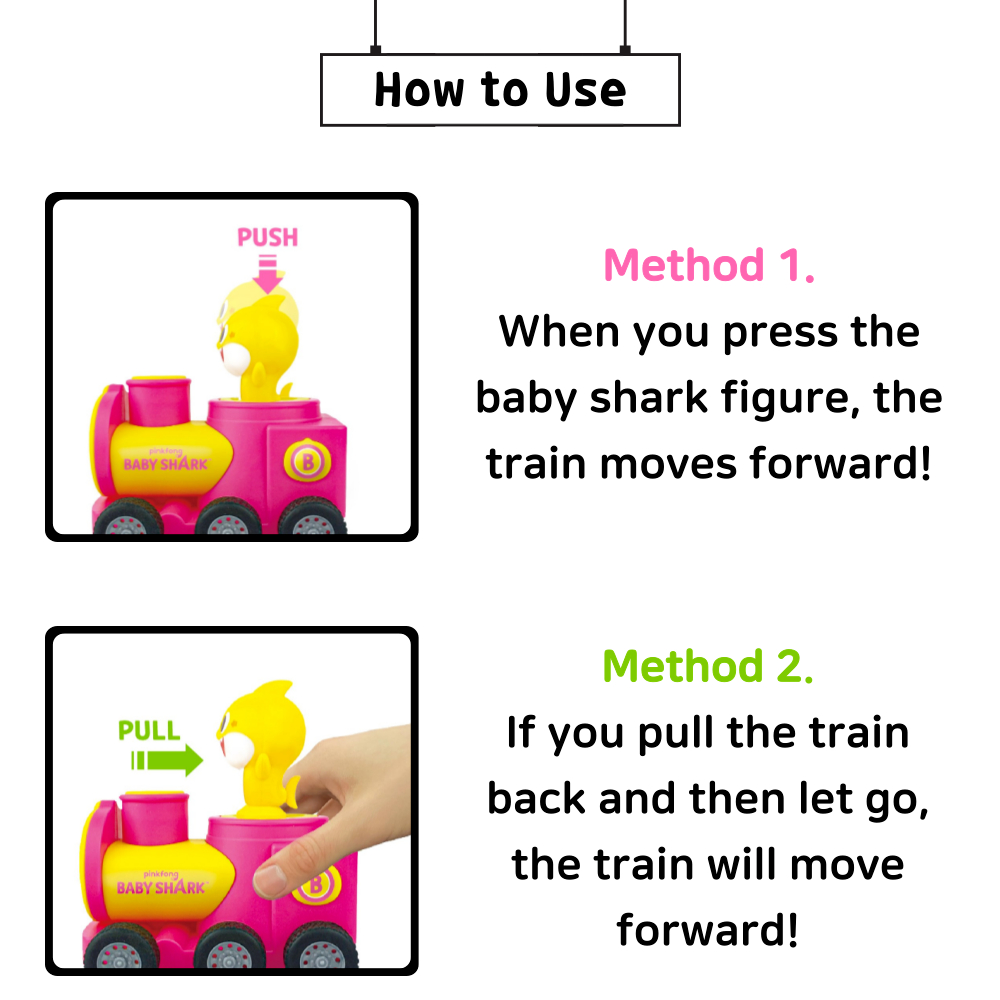 How to Use

PUSH

pinkfong
BABY SHARK

B

Method 1.
When you press the baby shark figure, the train moves forward!

PULL

pinkfong
BABY SHARK

B

Method 2.
If you pull the train back and then let go, the train will move forward!