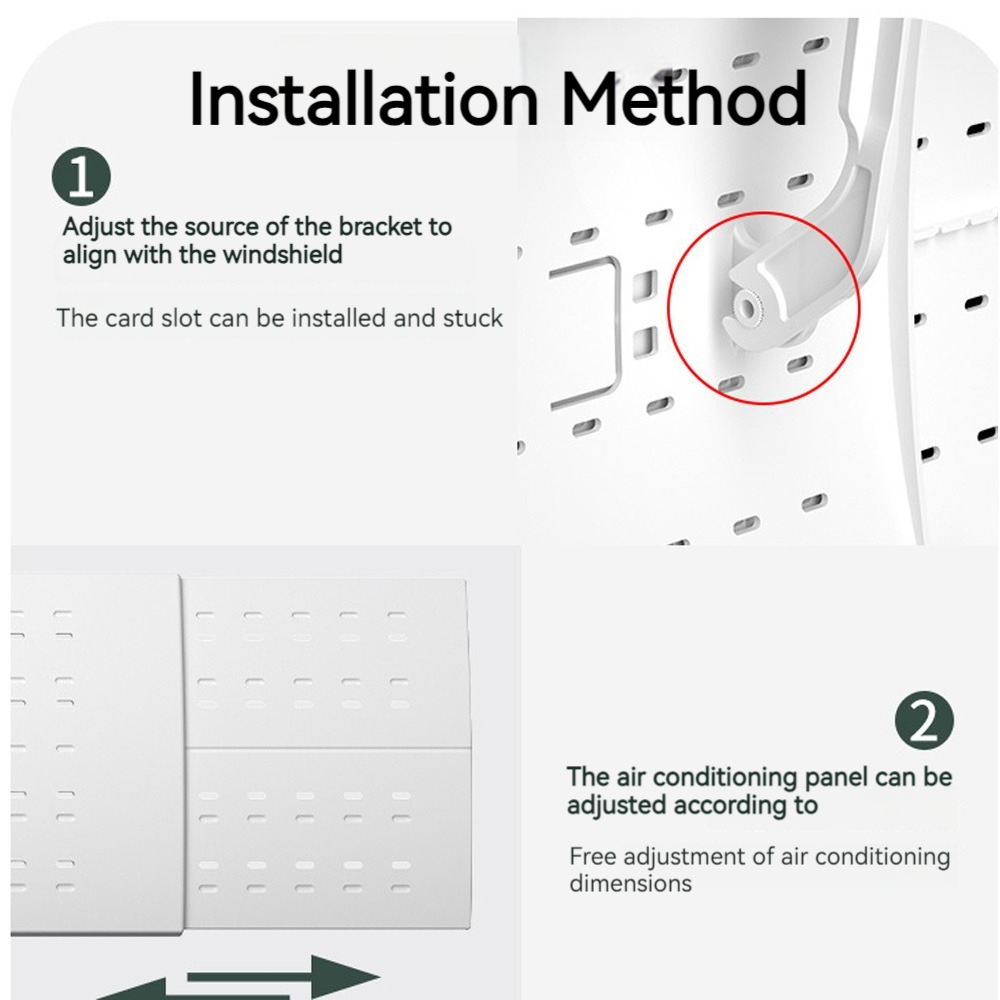 Installation Method

1

Adjust the source of the bracket to align with the windshield

The card slot can be installed and stuck

2

The air conditioning panel can be adjusted according to

Free adjustment of air conditioning dimensions