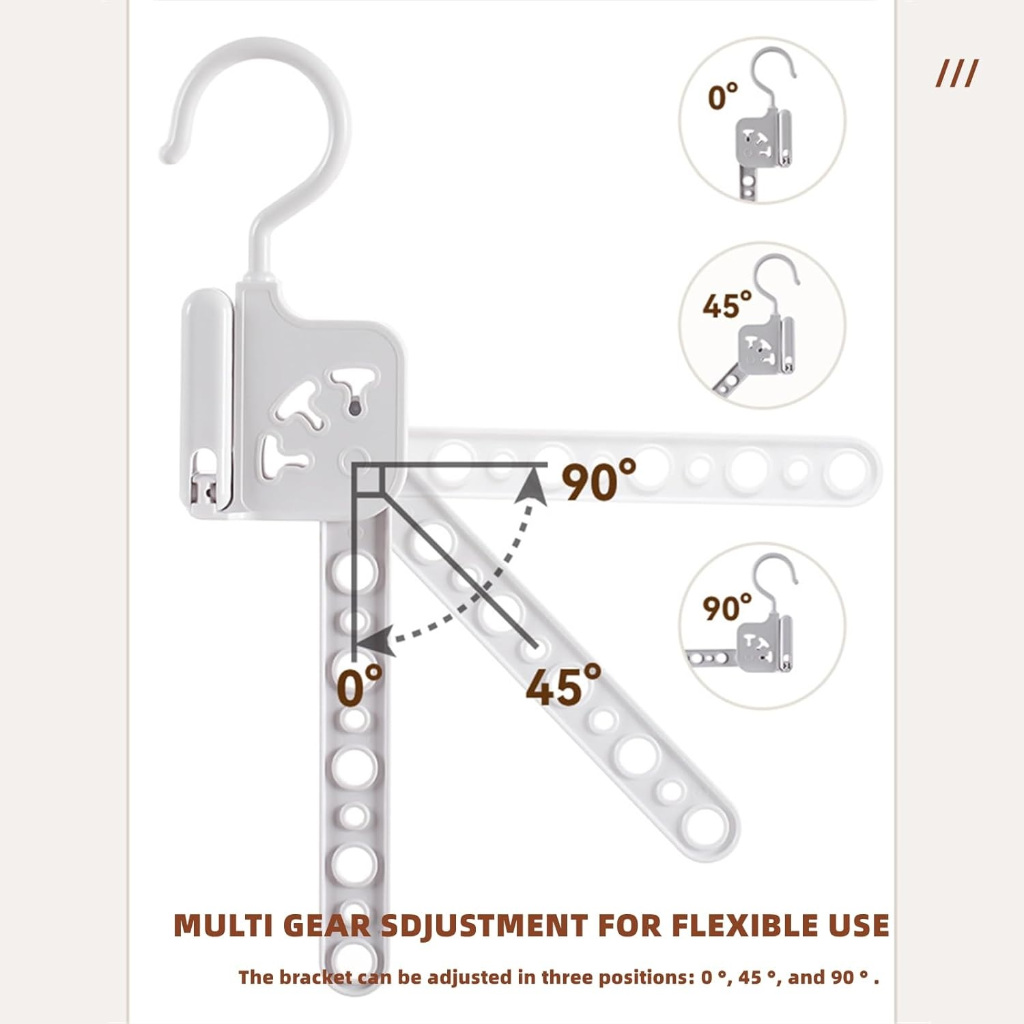 ///

0°

45°

90°

90°

0°

45°

MULTI GEAR SDJUSTMENT FOR FLEXIBLE USE

The bracket can be adjusted in three positions: 0 °, 45 °, and 90 ° .