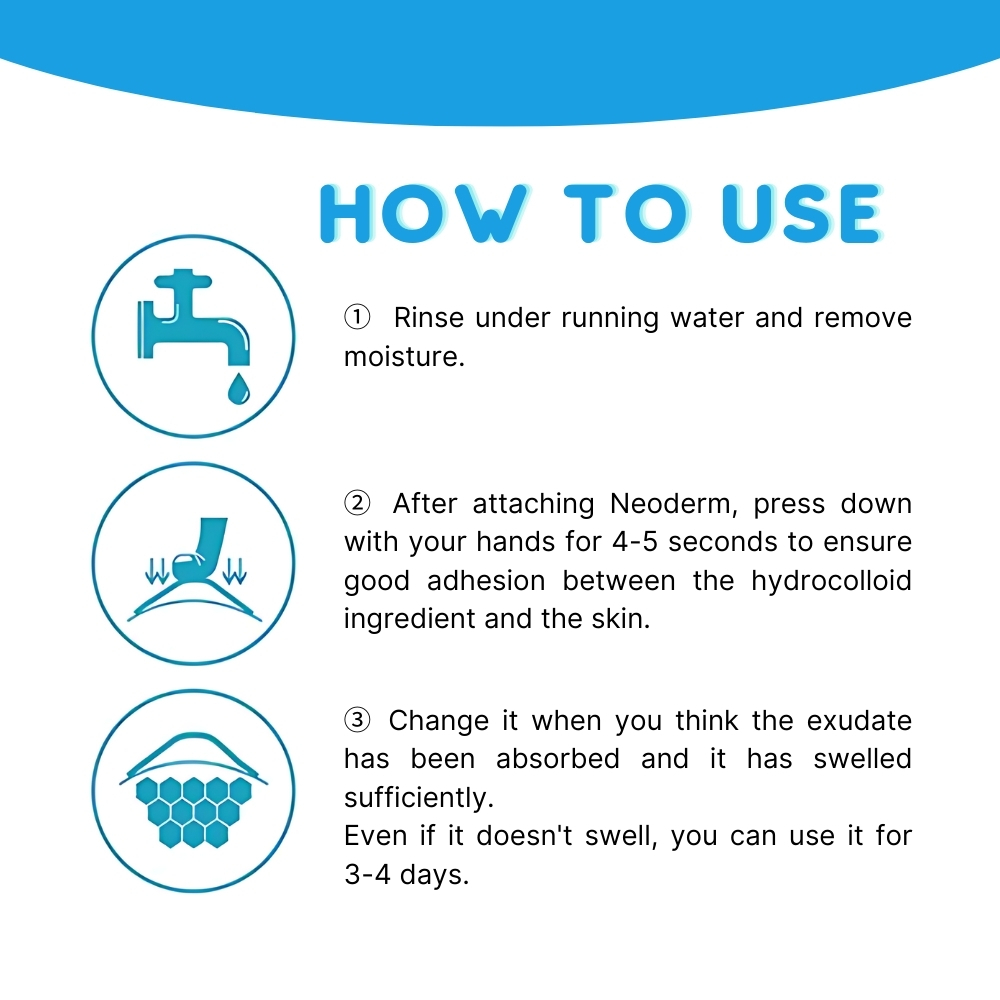 HOW TO USE

① Rinse under running water and remove moisture.

② After attaching Neoderm, press down with your hands for 4-5 seconds to ensure good adhesion between the hydrocolloid ingredient and the skin.

③ Change it when you think the exudate has been absorbed and it has swelled sufficiently.
Even if it doesn't swell, you can use it for 3-4 days.