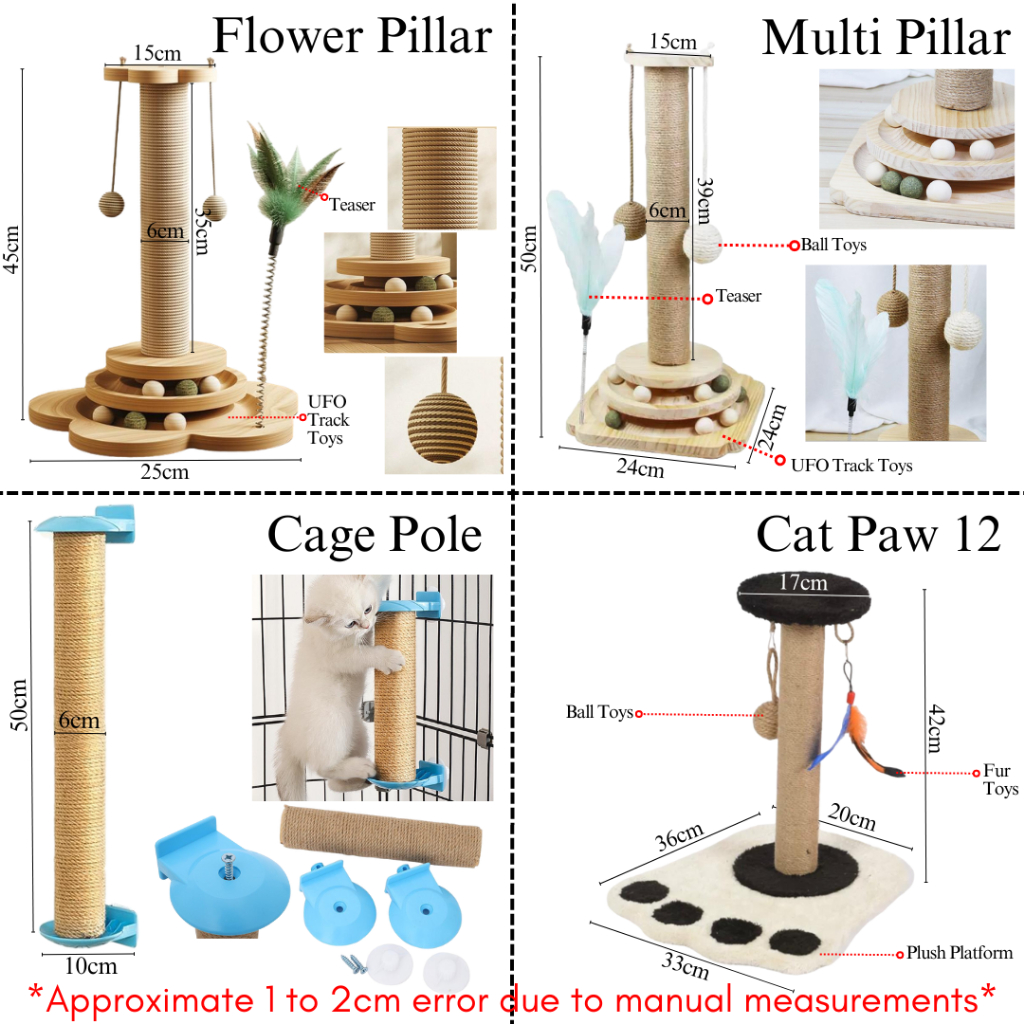 Flower Pillar

15cm

45cm

6cm

35cm

Teaser

UFO Track Toys

25cm

Multi Pillar

15cm

50cm

6cm

39cm

Ball Toys

Teaser

24cm

24cm

UFO Track Toys

Cage Pole

50cm

6cm

10cm

Cat Paw 12

17cm

Ball Toys

42cm

Fur Toys

36cm

20cm

33cm

Plush Platform

*Approximate 1 to 2cm error due to manual measurements*