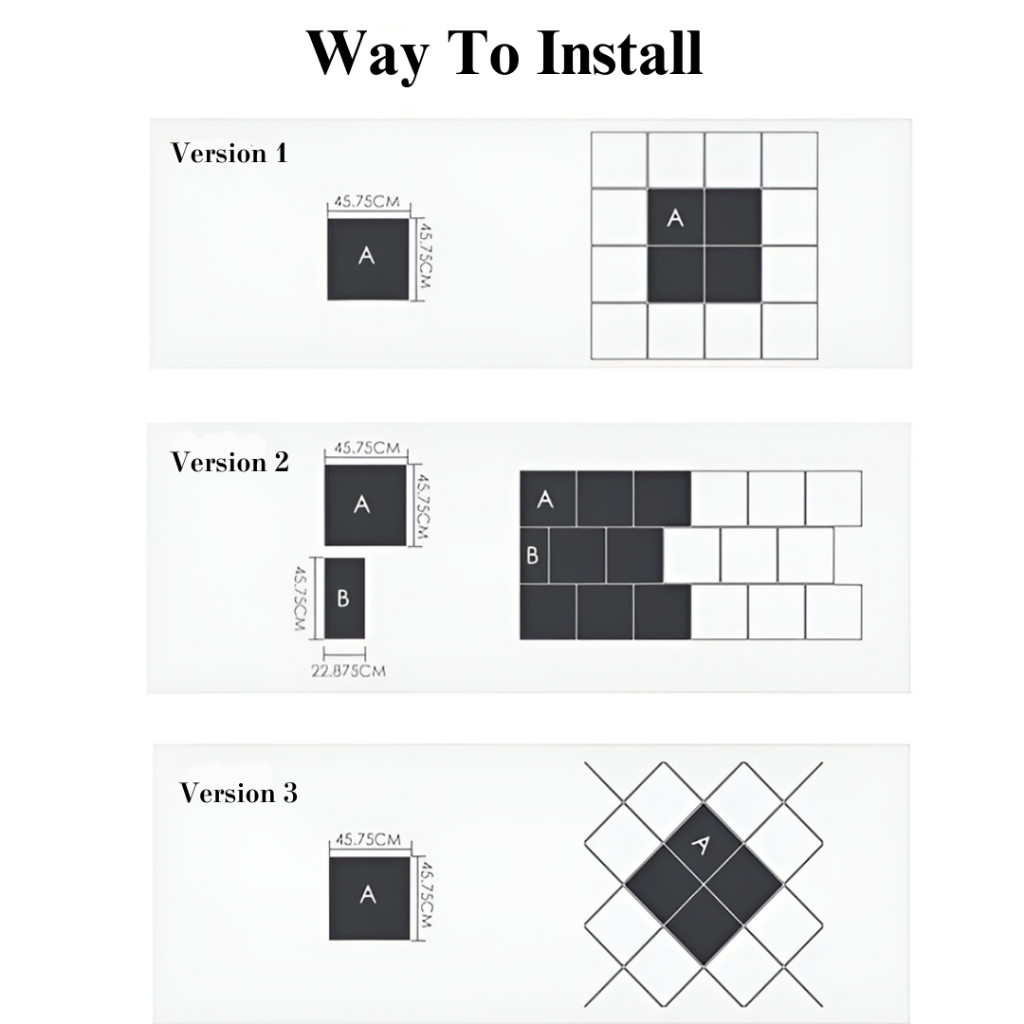 Way To Install

Version 1

45.75CM
45.75CM
A

A

Version 2

45.75CM
45.75CM
A

45.75CM
B
22.875CM

A
B

Version 3

45.75CM
45.75CM
A

A