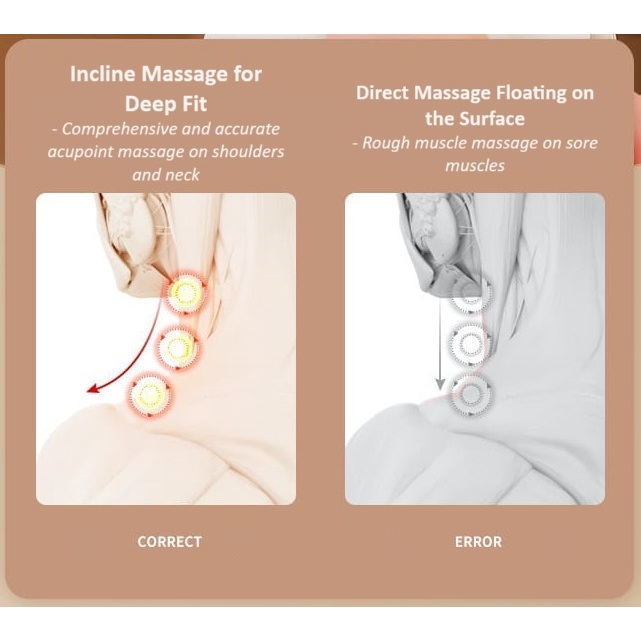 Incline Massage for Deep Fit
- Comprehensive and accurate acupoint massage on shoulders and neck

CORRECT

Direct Massage Floating on the Surface
- Rough muscle massage on sore muscles

ERROR