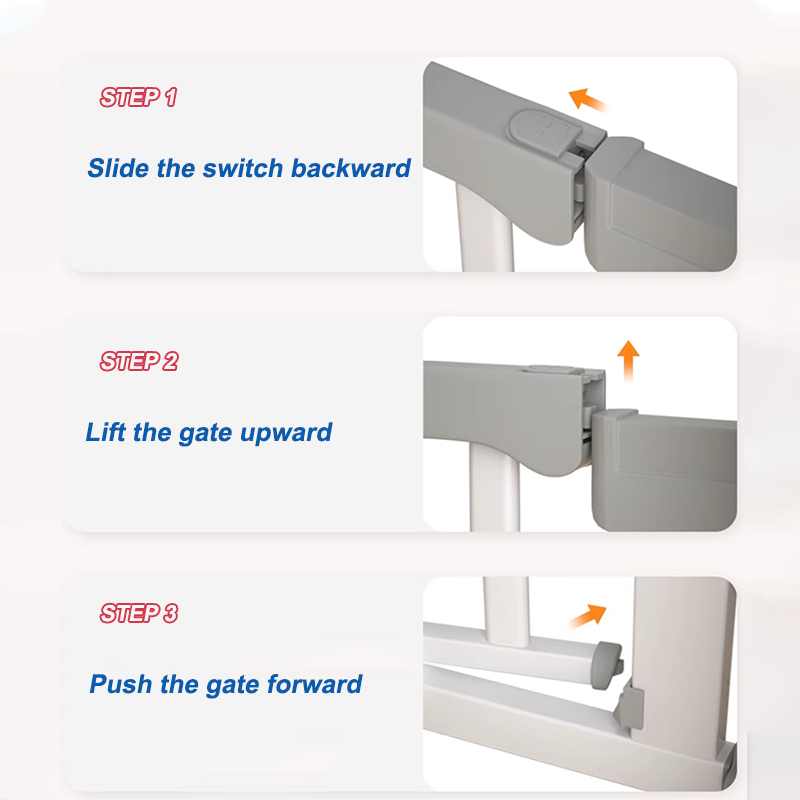 STEP 1

Slide the switch backward

STEP 2

Lift the gate upward

STEP 3

Push the gate forward