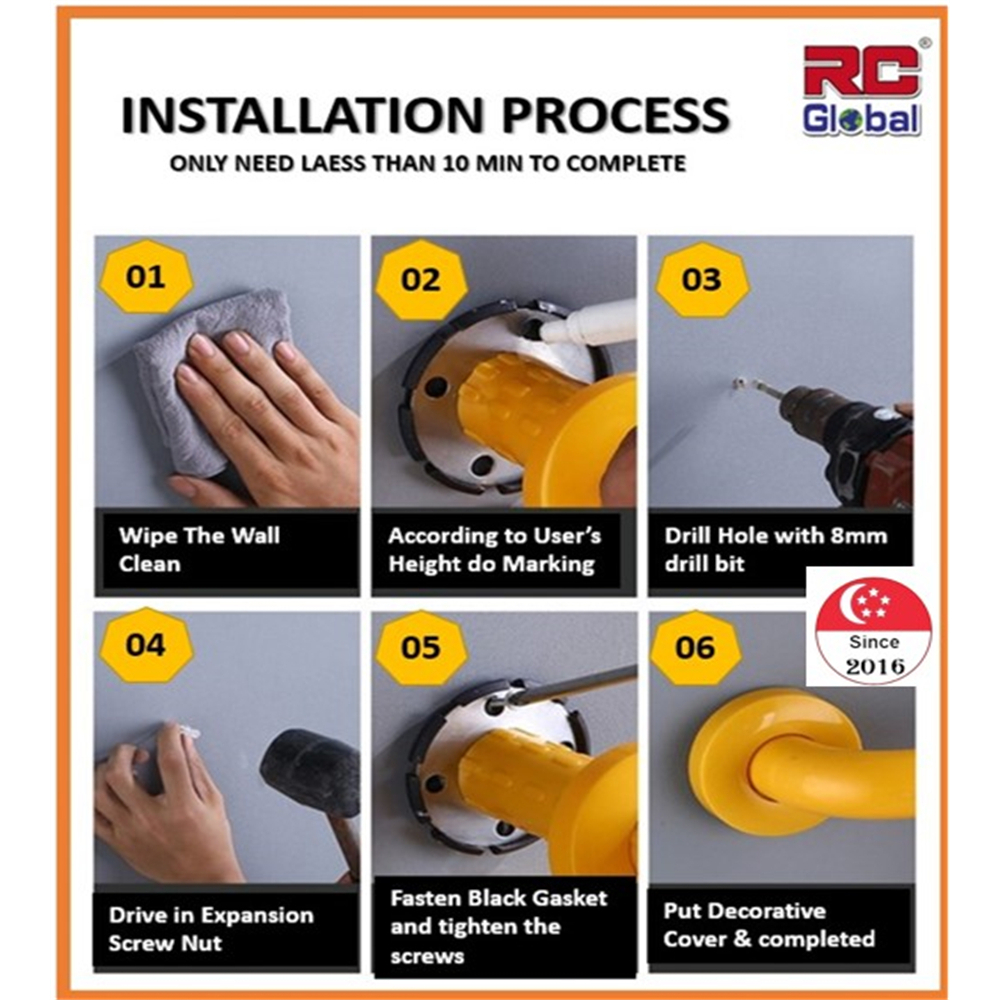 INSTALLATION PROCESS

ONLY NEED LAESS THAN 10 MIN TO COMPLETE

RC® Global

01

Wipe The Wall Clean

02

According to User's Height do Marking

03

Drill Hole with 8mm drill bit

Since 2016

04

Drive in Expansion Screw Nut

05

Fasten Black Gasket and tighten the screws

06

Put Decorative Cover & completed