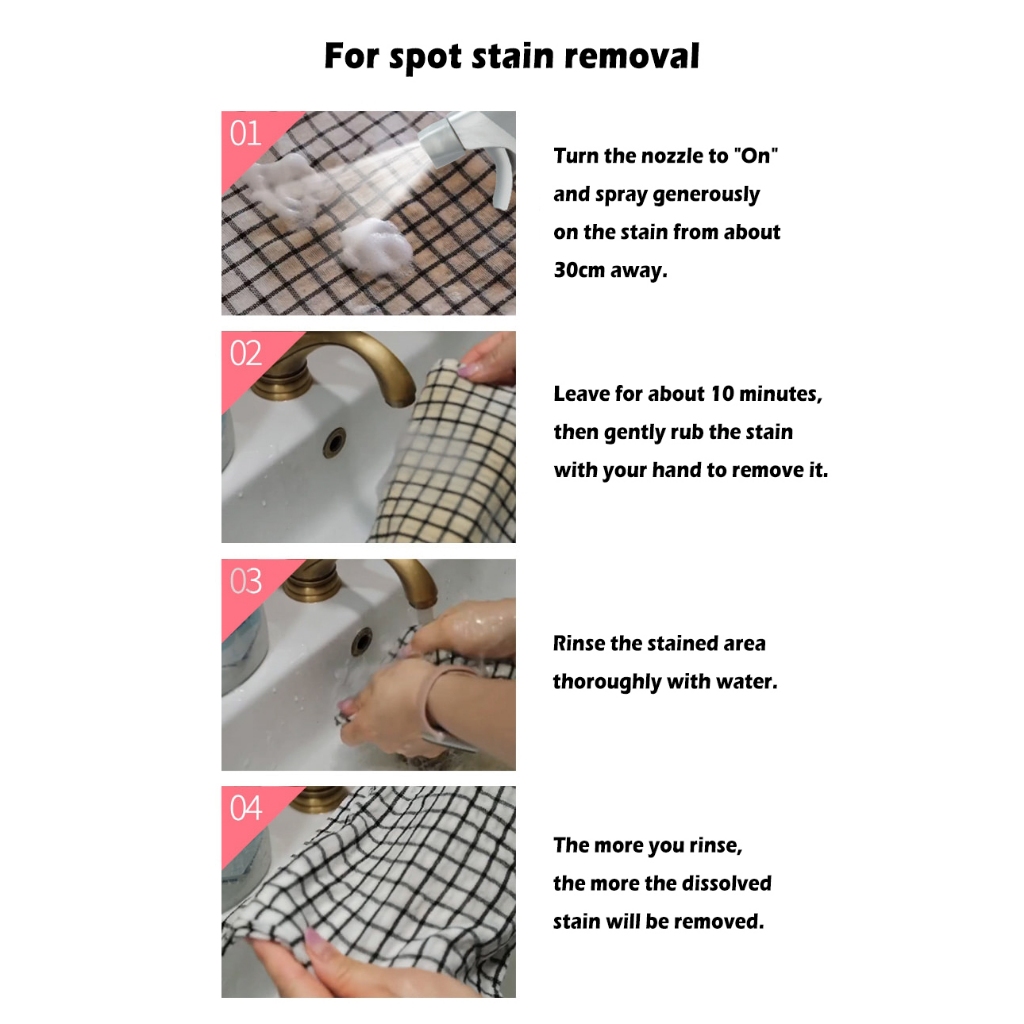 For spot stain removal

01

Turn the nozzle to "On" and spray generously on the stain from about 30cm away.

02

Leave for about 10 minutes, then gently rub the stain with your hand to remove it.

03

Rinse the stained area thoroughly with water.

04

The more you rinse, the more the dissolved stain will be removed.