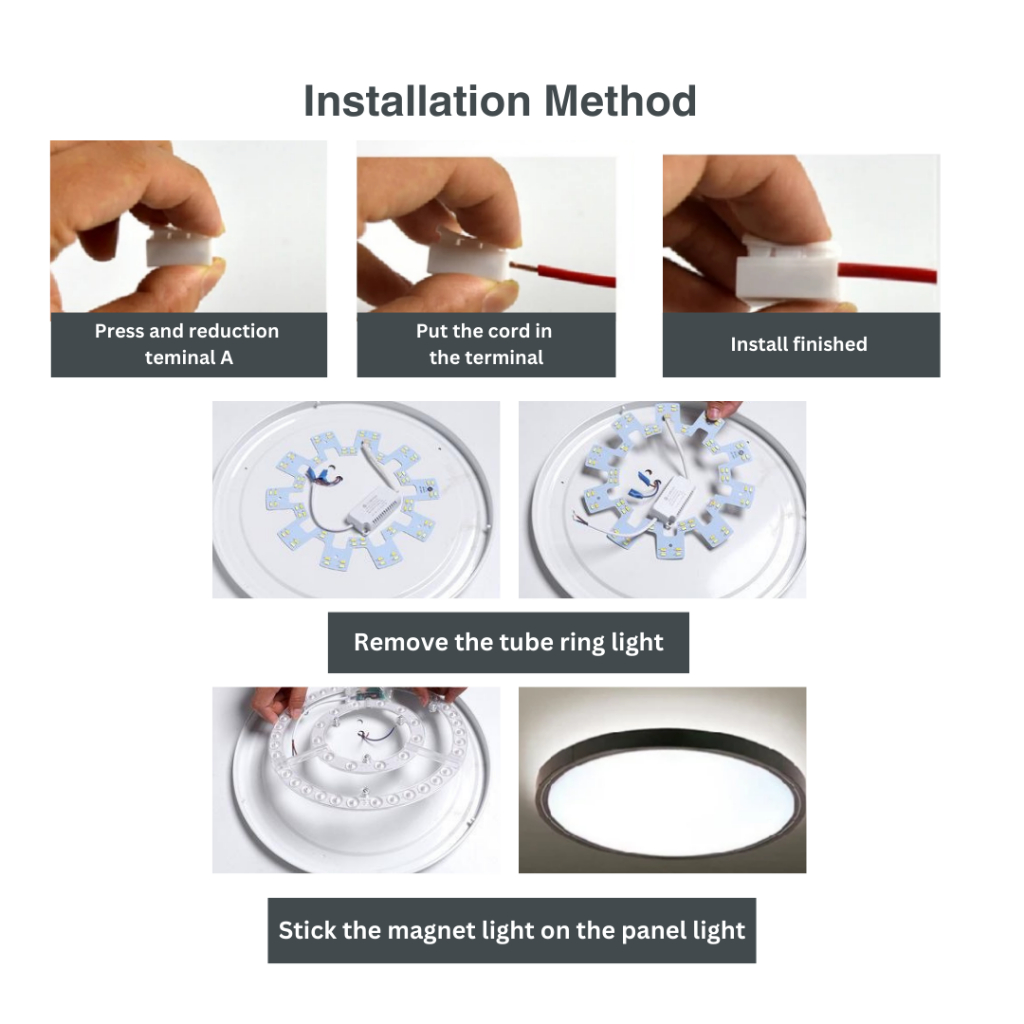 Installation Method

Press and reduction teminal A

Put the cord in the terminal

Install finished

Remove the tube ring light

Stick the magnet light on the panel light