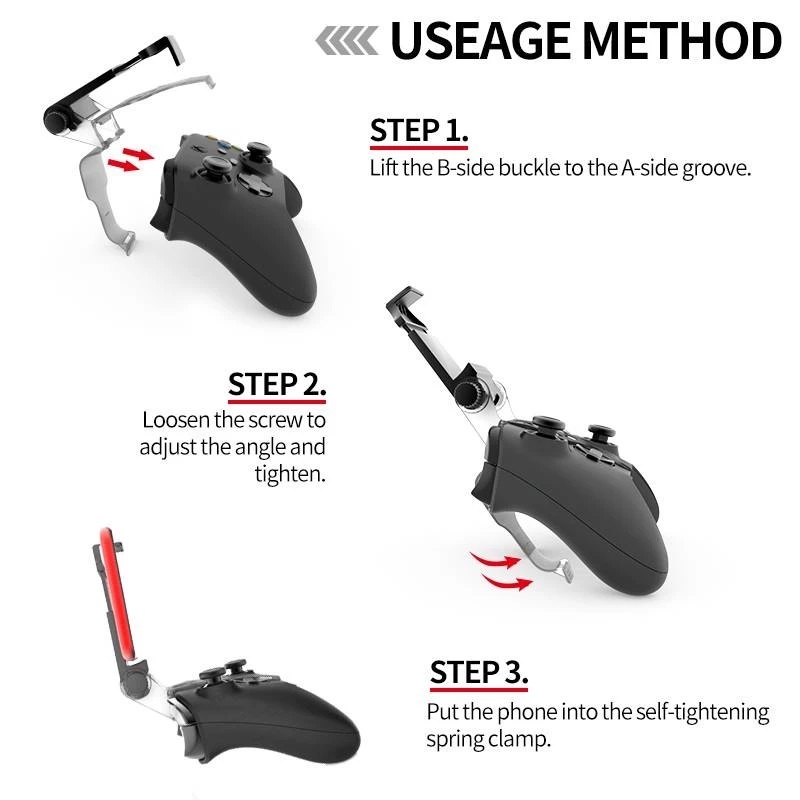 USEAGE METHOD

STEP 1.
Lift the B-side buckle to the A-side groove.

STEP 2.
Loosen the screw to adjust the angle and tighten.

STEP 3.
Put the phone into the self-tightening spring clamp.