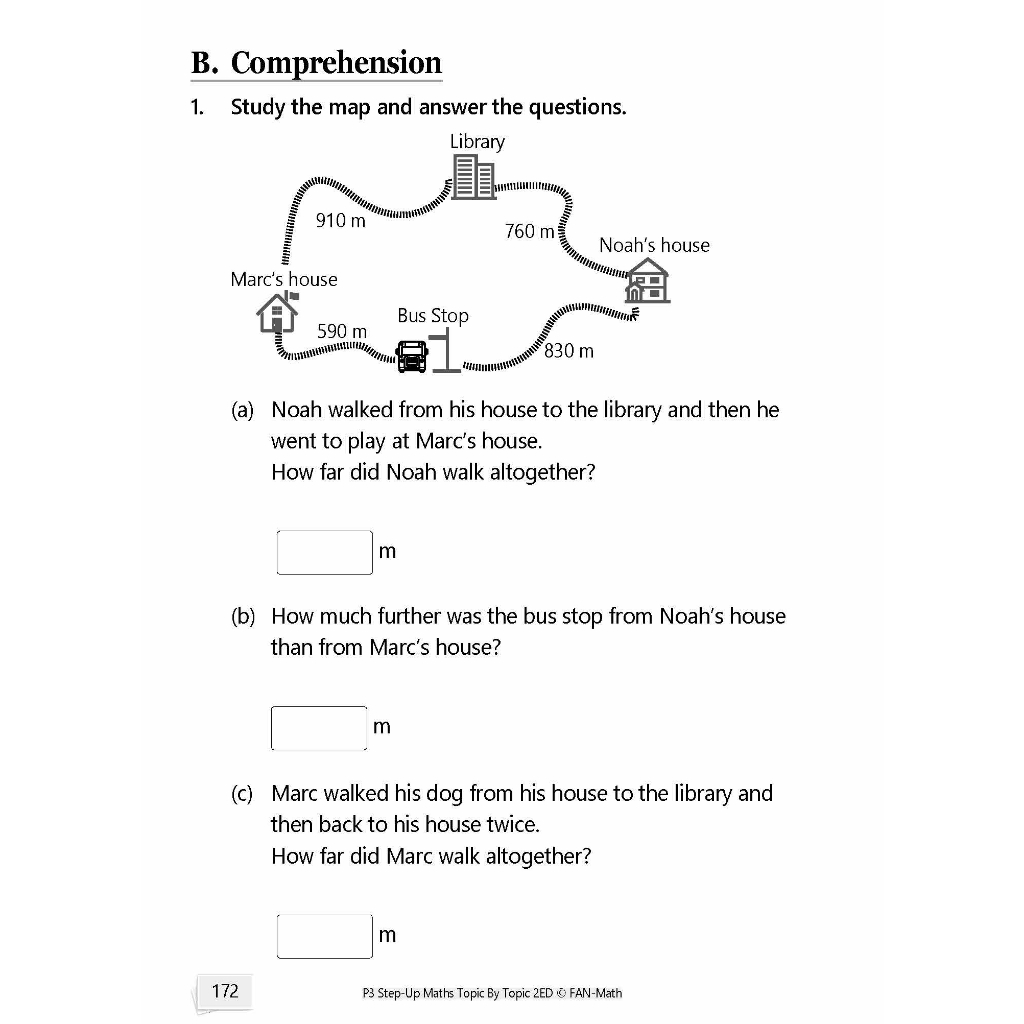 B. Comprehension

1. Study the map and answer the questions.

Library
910 m
760 m
Noah's house
Marc's house
Bus Stop
590 m
830 m

(a) Noah walked from his house to the library and then he went to play at Marc's house.
How far did Noah walk altogether?

m

(b) How much further was the bus stop from Noah's house than from Marc's house?

m

(c) Marc walked his dog from his house to the library and then back to his house twice.
How far did Marc walk altogether?

m

172

P3 Step-Up Maths Topic By Topic 2ED © FAN-Math