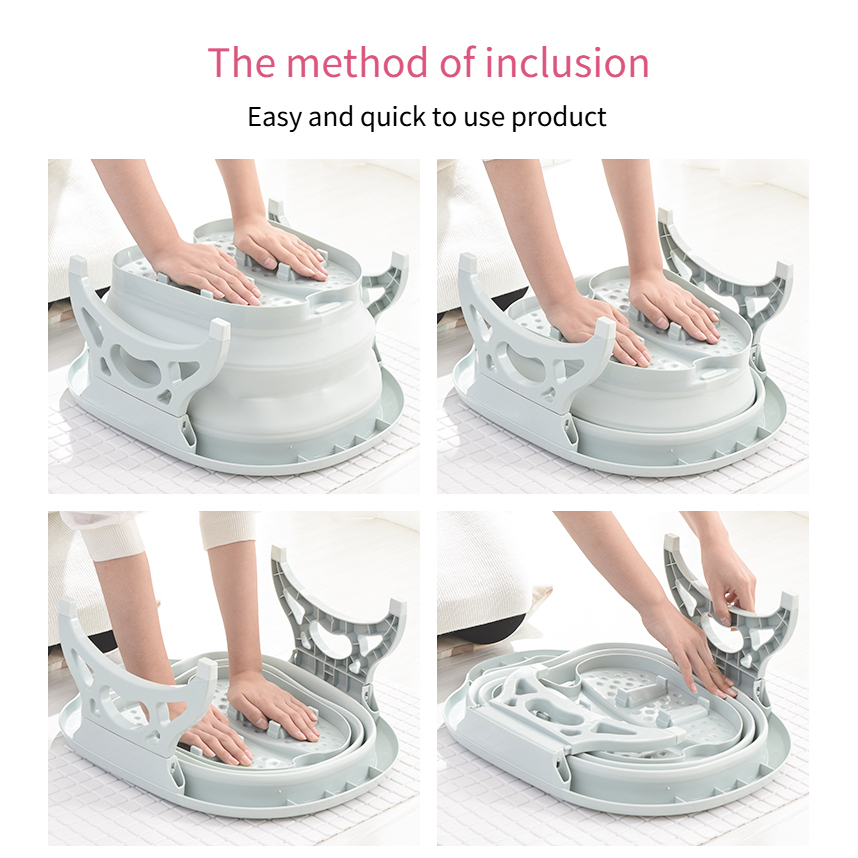 The method of inclusion

Easy and quick to use product